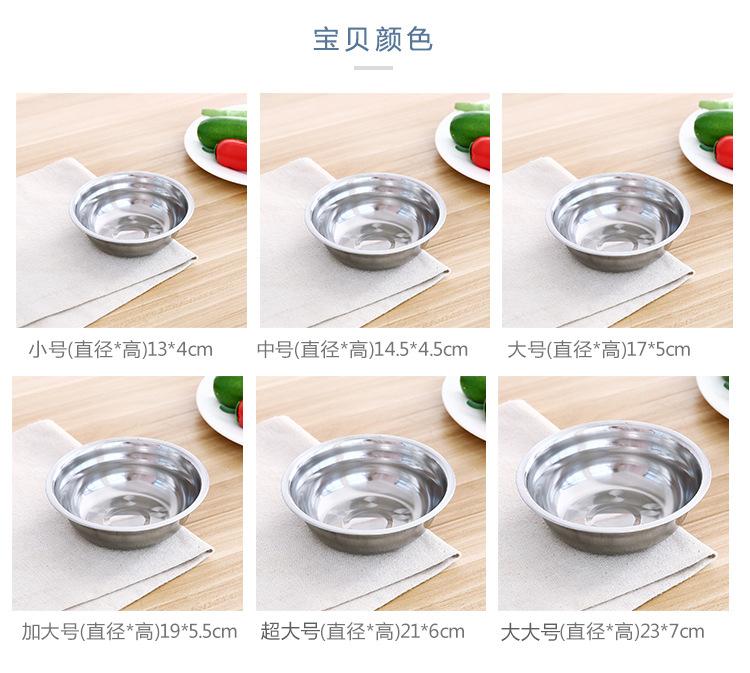 宝贝颜色

小号(直径*高)13*4cm

中号(直径*高)14.5*4.5cm

大号(直径*高)17*5cm

加大号(直径*高)19*5.5cm

超大号(直径*高)21*6cm

大大号(直径*高)23*7cm