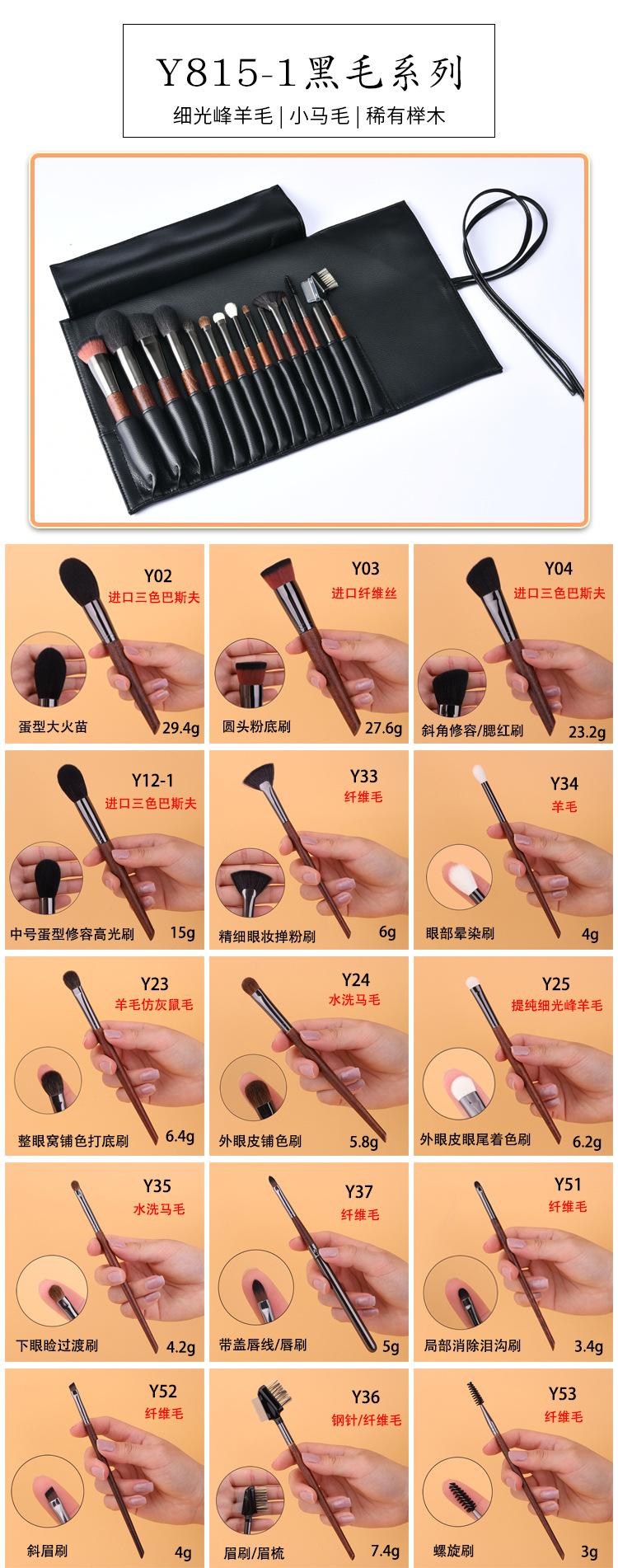 Y815-1黑毛系列

细光峰羊毛 | 小马毛 | 稀有榉木

Y02
进口三色巴斯夫
蛋型大火苗 29.4g

Y03
进口纤维丝
圆头粉底刷 27.6g

Y04
进口三色巴斯夫
斜角修容/腮红刷 23.2g

Y12-1
进口三色巴斯夫
中号蛋型修容高光刷 15g

Y33
纤维毛
精细眼妆掸粉刷 6g

Y34
羊毛
眼部晕染刷 4g

Y23
羊毛仿灰鼠毛
整眼窝铺色打底刷 6.4g

Y24
水洗马毛
外眼皮铺色刷 5.8g

Y25
提纯细光峰羊毛
外眼皮眼尾着色刷 6.2g

Y35
水洗马毛
下眼睑过渡刷 4.2g

Y37
纤维毛
带盖唇线/唇刷 5g

Y51
纤维毛
局部消除泪沟刷 3.4g

Y52
纤维毛
斜眉刷 4g

Y36
钢针/纤维毛
眉刷/眉梳 7.4g

Y53
纤维毛
螺旋刷 3g