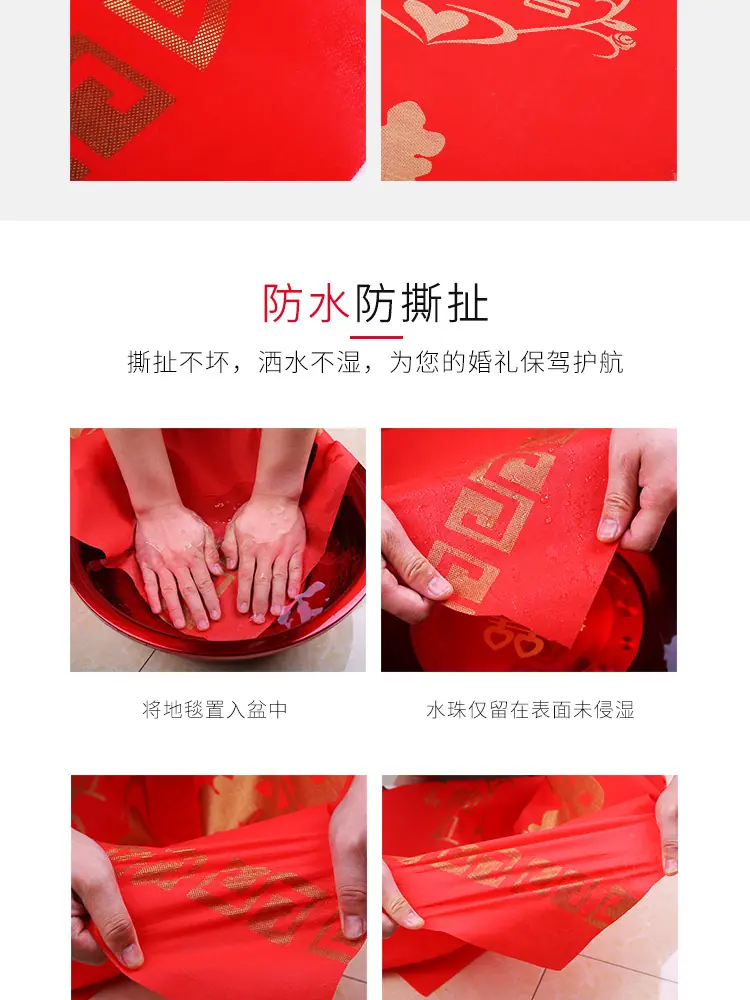 防水防撕扯

撕扯不坏，洒水不湿，为您的婚礼保驾护航

将地毯置入盆中

水珠仅留在表面未侵湿