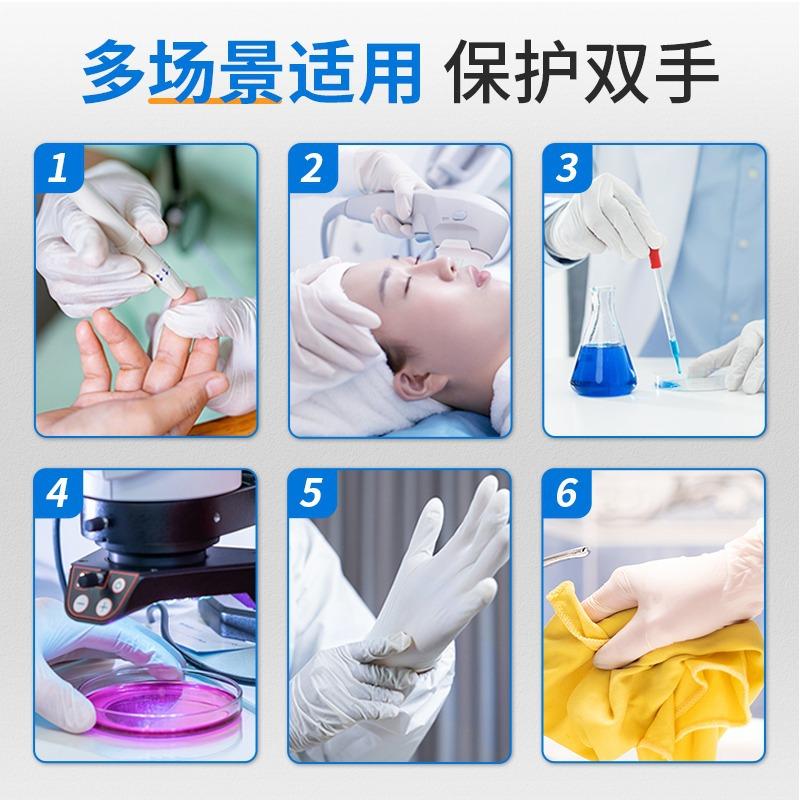 多场景适用 保护双手

1

2

3

4

5

6