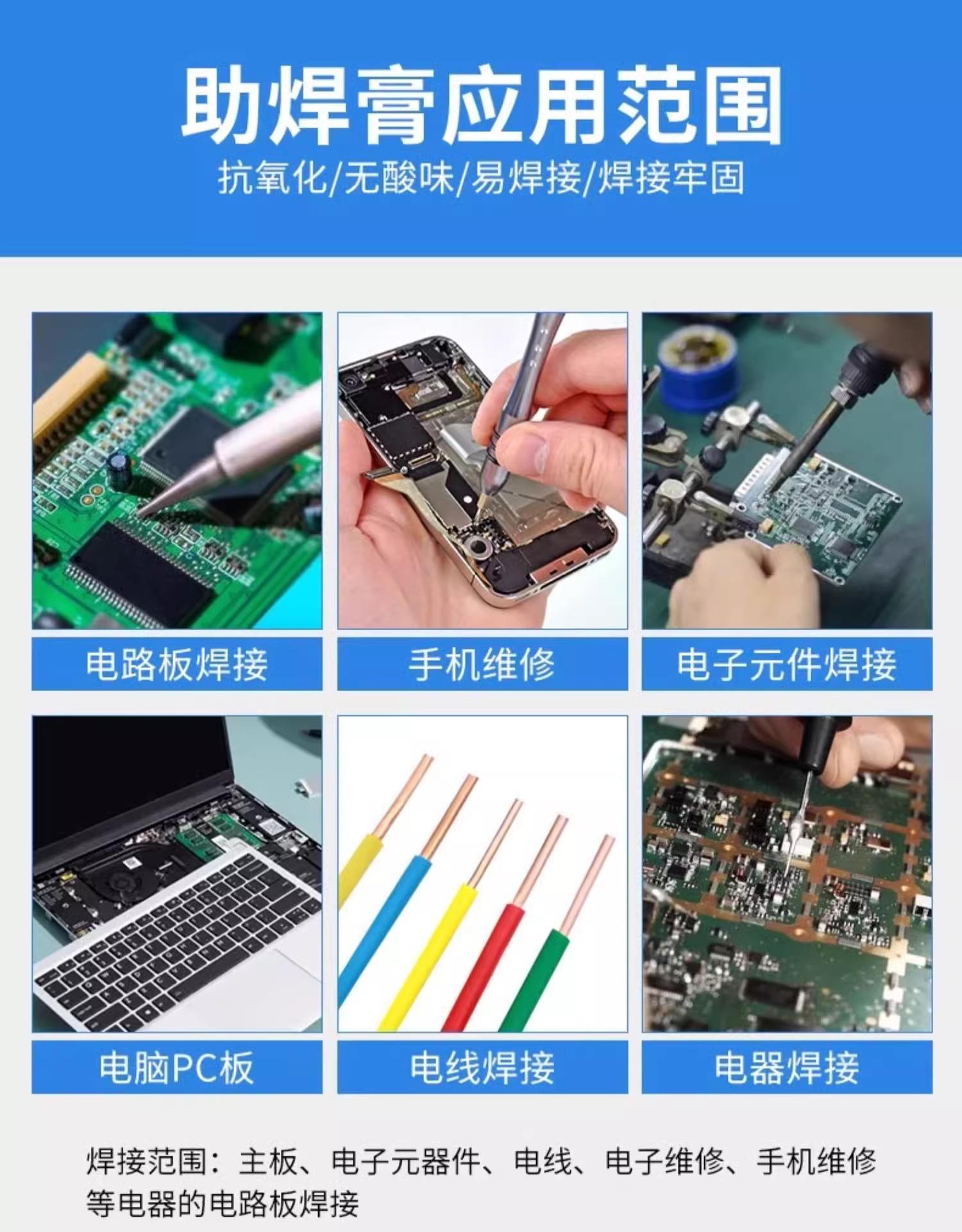 助焊膏应用范围

抗氧化/无酸味/易焊接/焊接牢固

电路板焊接

手机维修

电子元件焊接

电脑PC板

电线焊接

电器焊接

焊接范围：主板、电子元器件、电线、电子维修、手机维修等电器的电路板焊接