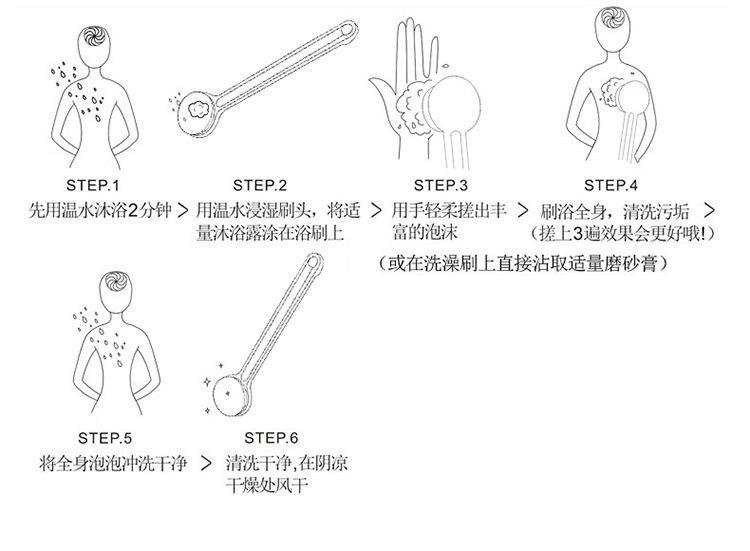 STEP.1
先用温水沐浴2分钟 >

STEP.2
用温水浸湿刷头，将适量沐浴露涂在浴刷上 >

STEP.3
用手轻柔搓出丰富的泡沫 >

STEP.4
刷浴全身，清洗污垢 >
（搓上3遍效果会更好哦!）

（或在洗澡刷上直接沾取适量磨砂膏）

STEP.5
将全身泡泡冲洗干净 >

STEP.6
清洗干净,在阴凉干燥处风干