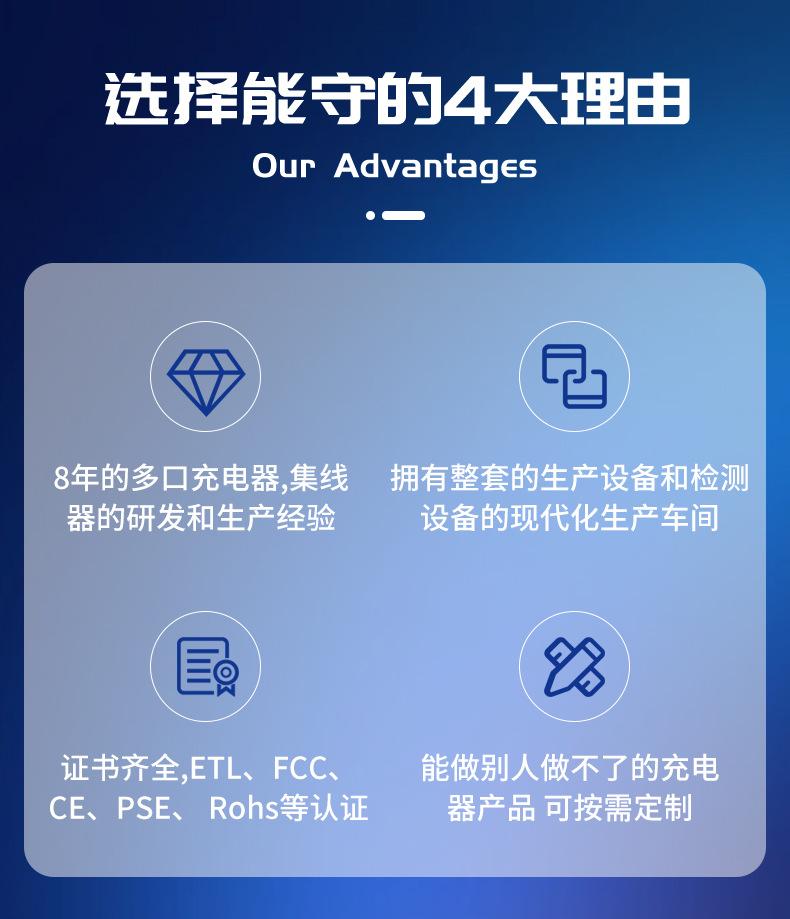 选择能守的4大理由

Our Advantages

8年的多口充电器,集线器的研发和生产经验

拥有整套的生产设备和检测设备的现代化生产车间

证书齐全,ETL、FCC、CE、PSE、Rohs等认证

能做别人做不了的充电器产品 可按需定制