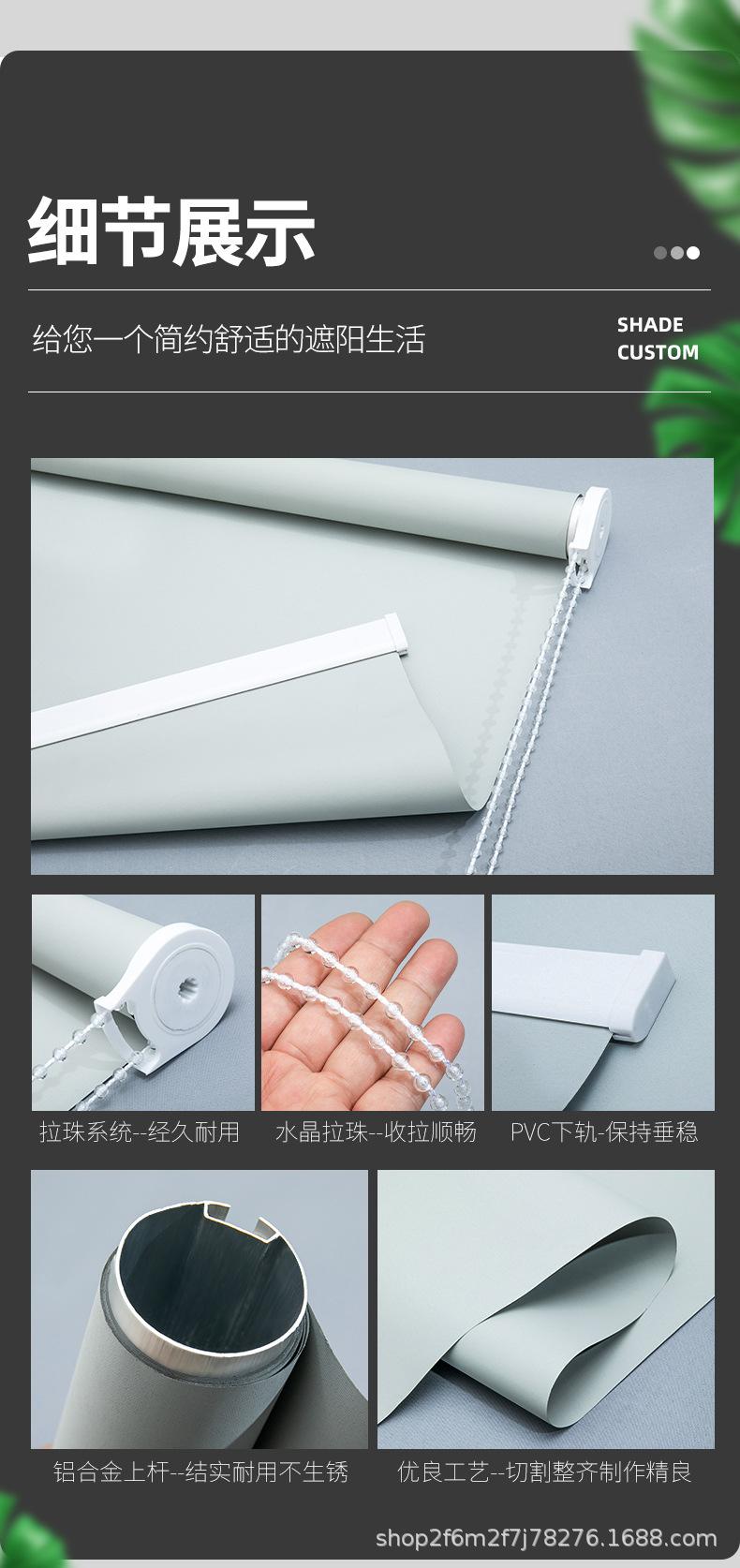 细节展示

给您一个简约舒适的遮阳生活

SHADE CUSTOM

拉珠系统--经久耐用

水晶拉珠--收拉顺畅

PVC下轨-保持垂稳

铝合金上杆--结实耐用不生锈

优良工艺--切割整齐制作精良

shop2f6m2f7j78276.1688.com