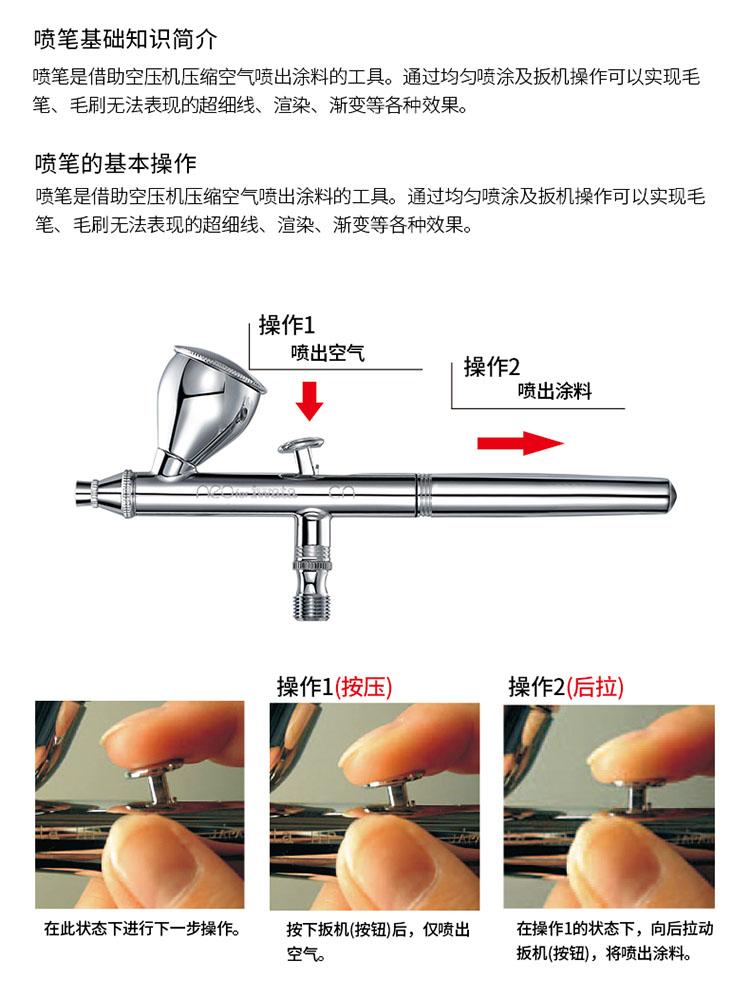 喷笔基础知识简介

喷笔是借助空压机压缩空气喷出涂料的工具。通过均匀喷涂及扳机操作可以实现毛笔、毛刷无法表现的超细线、渲染、渐变等各种效果。

喷笔的基本操作

喷笔是借助空压机压缩空气喷出涂料的工具。通过均匀喷涂及扳机操作可以实现毛笔、毛刷无法表现的超细线、渲染、渐变等各种效果。

操作1
喷出空气

操作2
喷出涂料

操作1(按压)

操作2(后拉)

在此状态下进行下一步操作。

按下扳机(按钮)后，仅喷出空气。

在操作1的状态下，向后拉动扳机(按钮)，将喷出涂料。