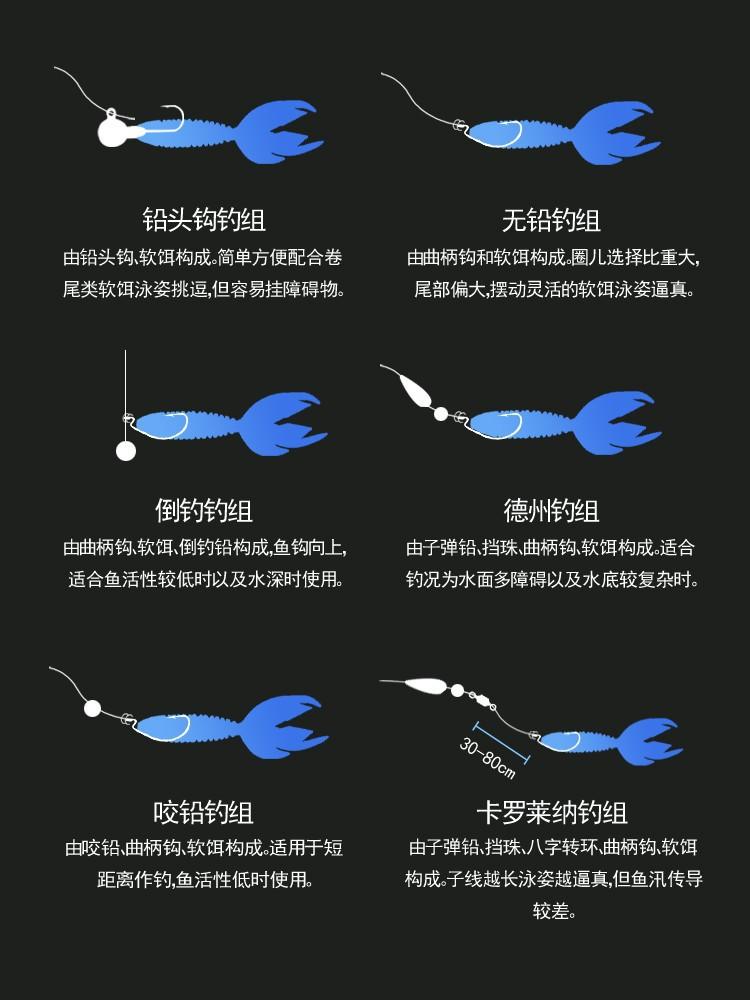 铅头钩钓组

由铅头钩、软饵构成。简单方便配合卷尾类软饵泳姿挑逗,但容易挂障碍物。

无铅钓组

由曲柄钩和软饵构成。圈儿选择比重大,尾部偏大,摆动灵活的软饵泳姿逼真。

倒钓钓组

由曲柄钩、软饵、倒钓铅构成,鱼钩向上,适合鱼活性较低时以及水深时使用。

德州钓组

由子弹铅、挡珠、曲柄钩、软饵构成。适合钓况为水面多障碍以及水底较复杂时。

咬铅钓组

由咬铅、曲柄钩、软饵构成。适用于短距离作钓,鱼活性低时使用。

30~80cm

卡罗莱纳钓组

由子弹铅、挡珠、八字转环、曲柄钩、软饵构成。子线越长泳姿越逼真,但鱼汛传导较差。