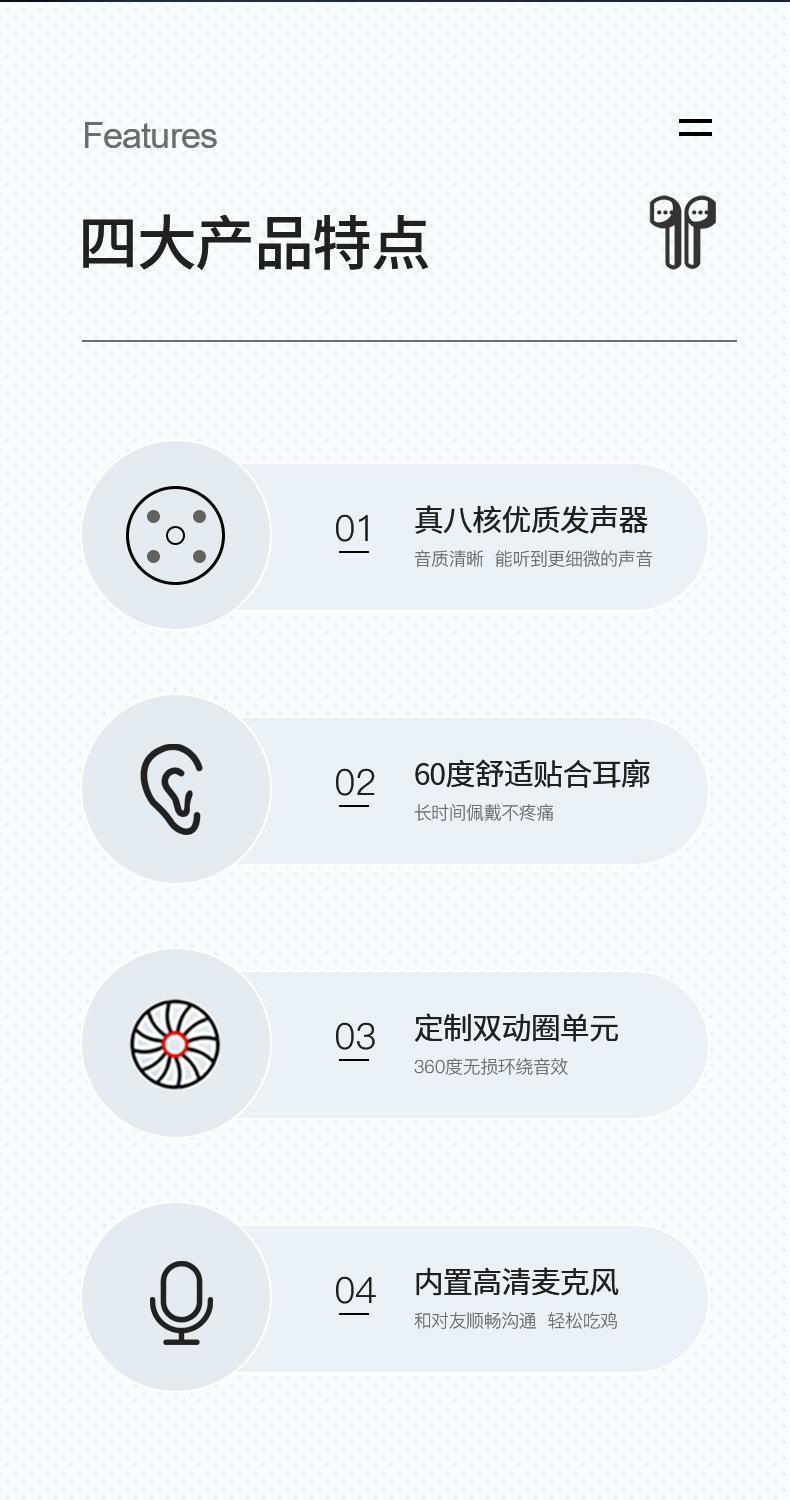 Features

四大产品特点

01

真八核优质发声器

音质清晰 能听到更细微的声音

02

60度舒适贴合耳廓

长时间佩戴不疼痛

03

定制双动圈单元

360度无损环绕音效

04

内置高清麦克风

和对友顺畅沟通 轻松吃鸡