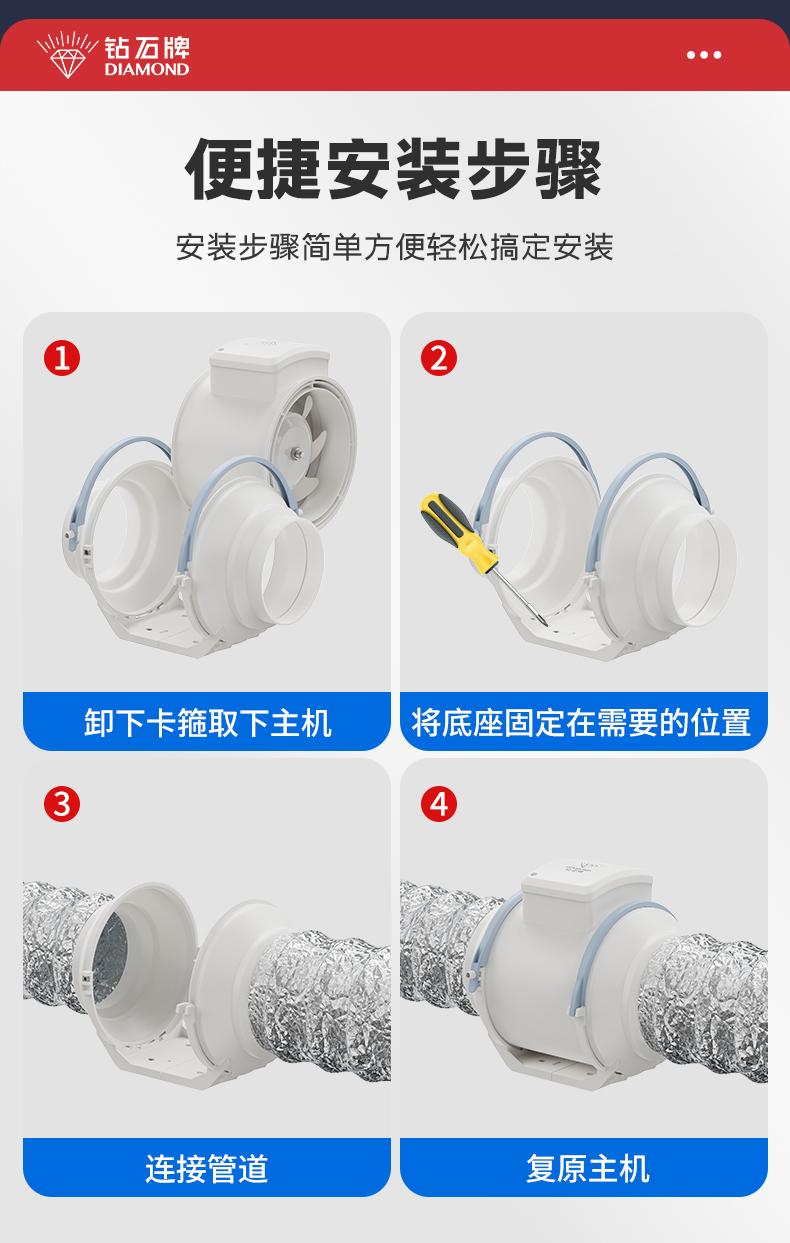 钻石牌
DIAMOND

便捷安装步骤

安装步骤简单方便轻松搞定安装

1
卸下卡箍取下主机

2
将底座固定在需要的位置

3
连接管道

4
复原主机