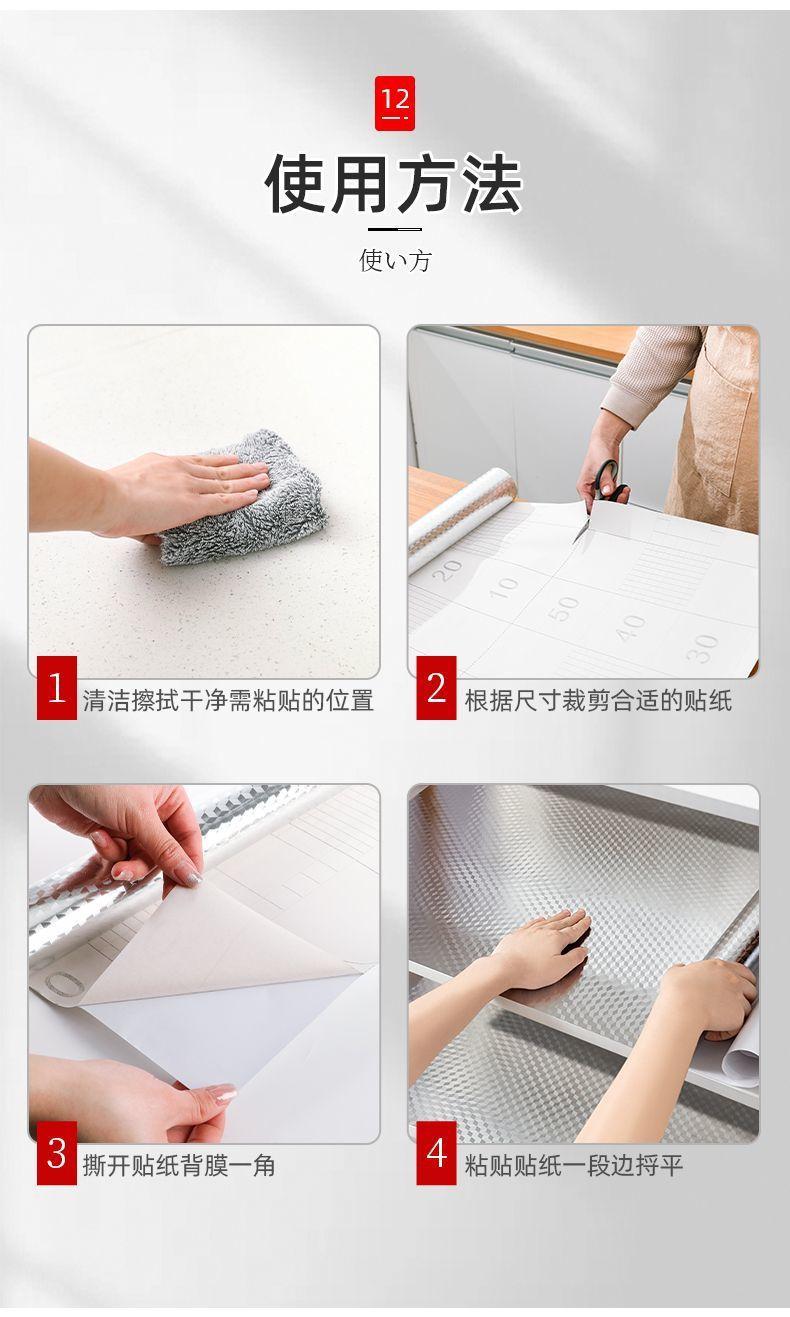 12

使用方法

使い方

20
10
50
40
30

1 清洁擦拭干净需粘贴的位置

2 根据尺寸裁剪合适的贴纸

3 撕开贴纸背膜一角

4 粘贴贴纸一段边捋平