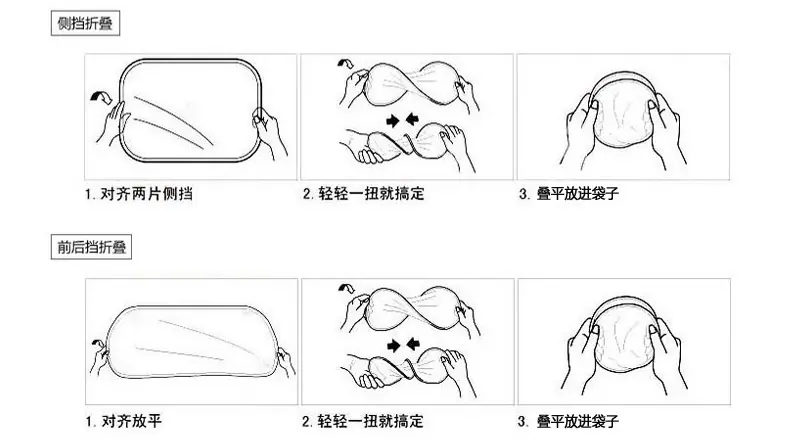 侧挡折叠

1. 对齐两片侧挡

2. 轻轻一扭就搞定

3. 叠平放进袋子

前后挡折叠

1. 对齐放平

2. 轻轻一扭就搞定

3. 叠平放进袋子