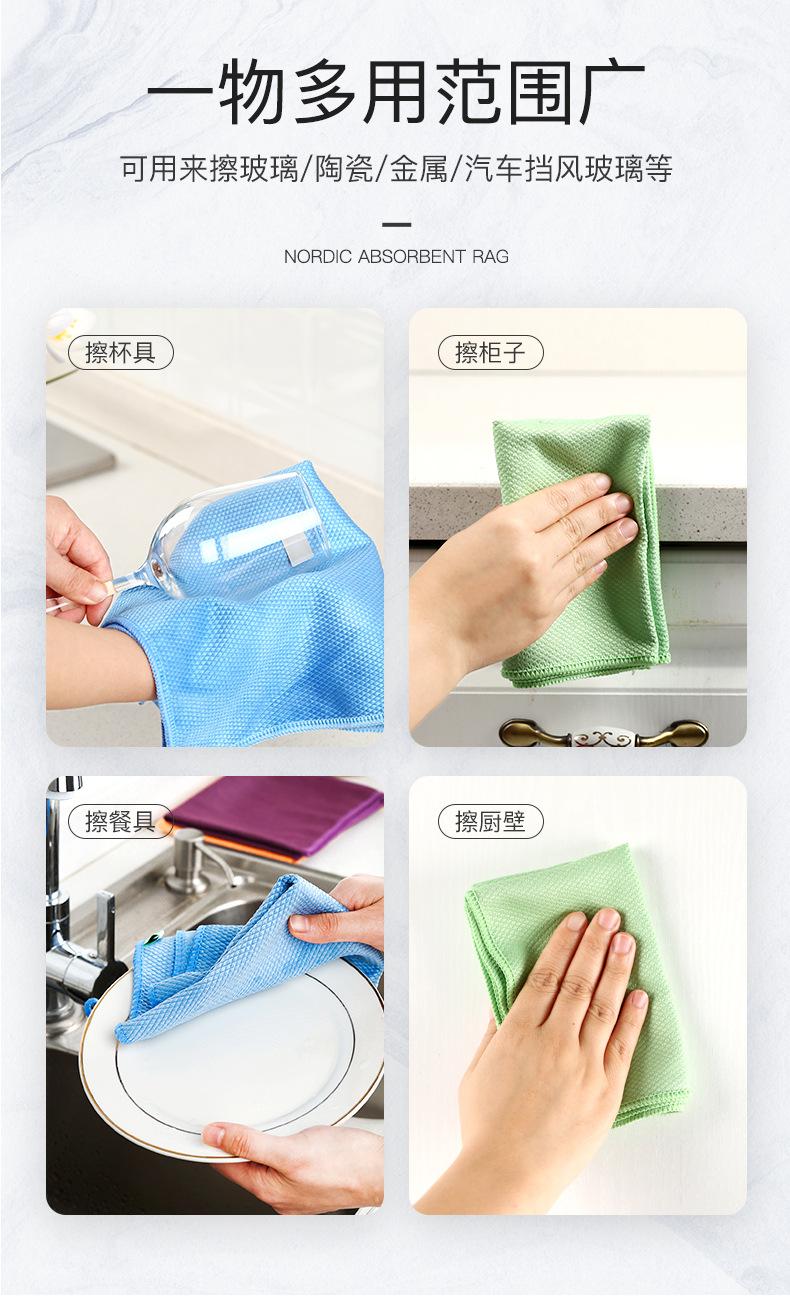 一物多用范围广

可用来擦玻璃/陶瓷/金属/汽车挡风玻璃等

NORDIC ABSORBENT RAG

擦杯具

擦柜子

擦餐具

擦厨壁