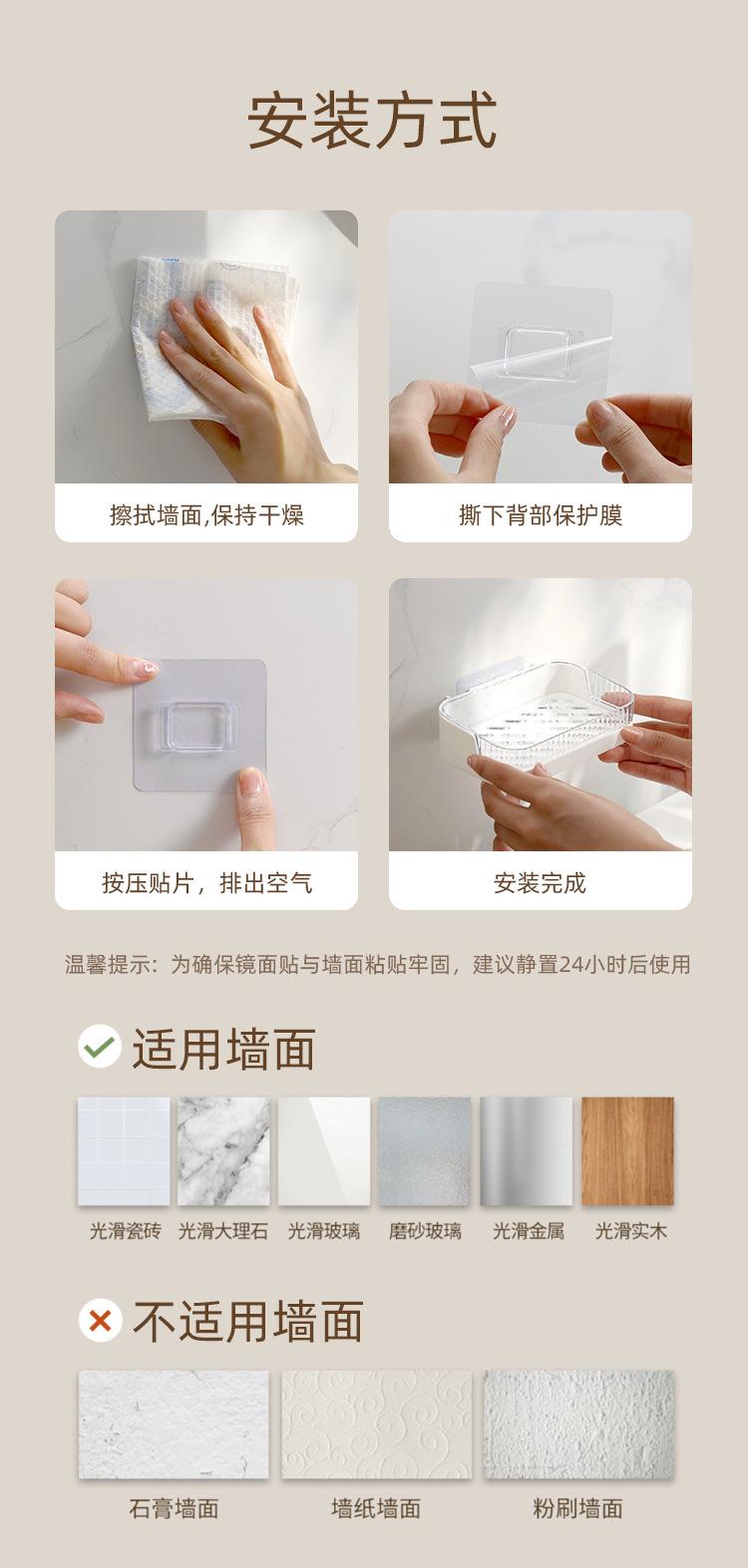 安装方式

擦拭墙面,保持干燥

撕下背部保护膜

按压贴片，排出空气

安装完成

温馨提示：为确保镜面贴与墙面粘贴牢固，建议静置24小时后使用

适用墙面

光滑瓷砖 光滑大理石 光滑玻璃 磨砂玻璃 光滑金属 光滑实木

不适用墙面

石膏墙面 墙纸墙面 粉刷墙面