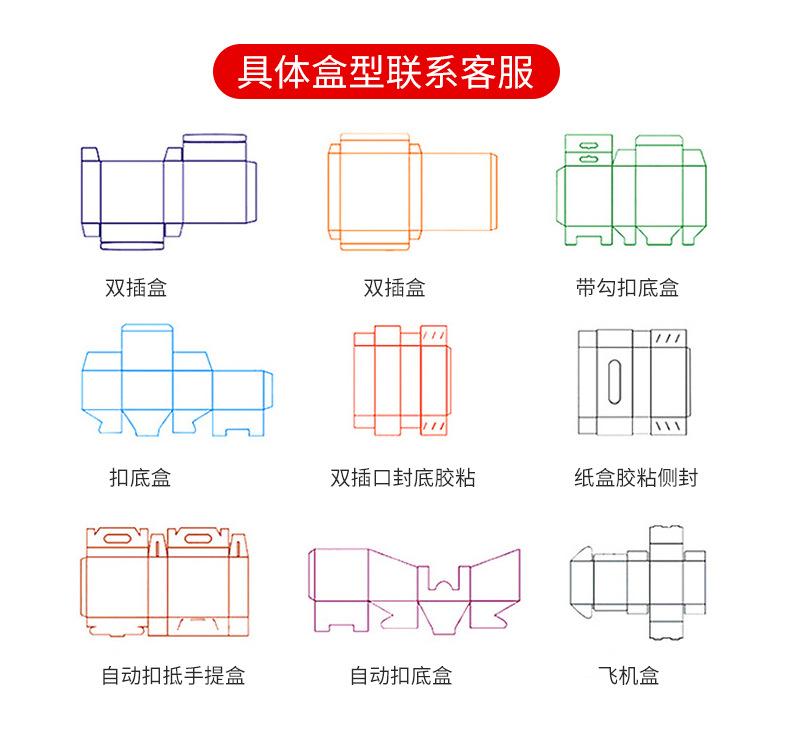 具体盒型联系客服

双插盒

双插盒

带勾扣底盒

扣底盒

双插口封底胶粘

纸盒胶粘侧封

自动扣抵手提盒

自动扣底盒

飞机盒