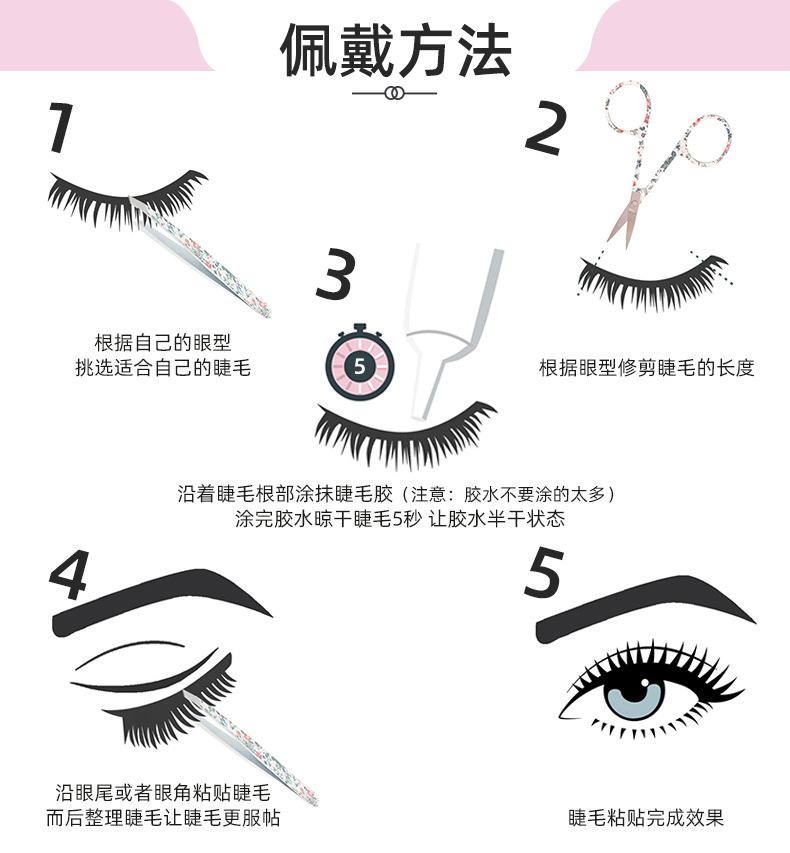 佩戴方法

1

根据自己的眼型
挑选适合自己的睫毛

2

根据眼型修剪睫毛的长度

3

5

沿着睫毛根部涂抹睫毛胶（注意：胶水不要涂的太多）
涂完胶水晾干睫毛5秒 让胶水半干状态

4

沿眼尾或者眼角粘贴睫毛
而后整理睫毛让睫毛更服帖

5

睫毛粘贴完成效果