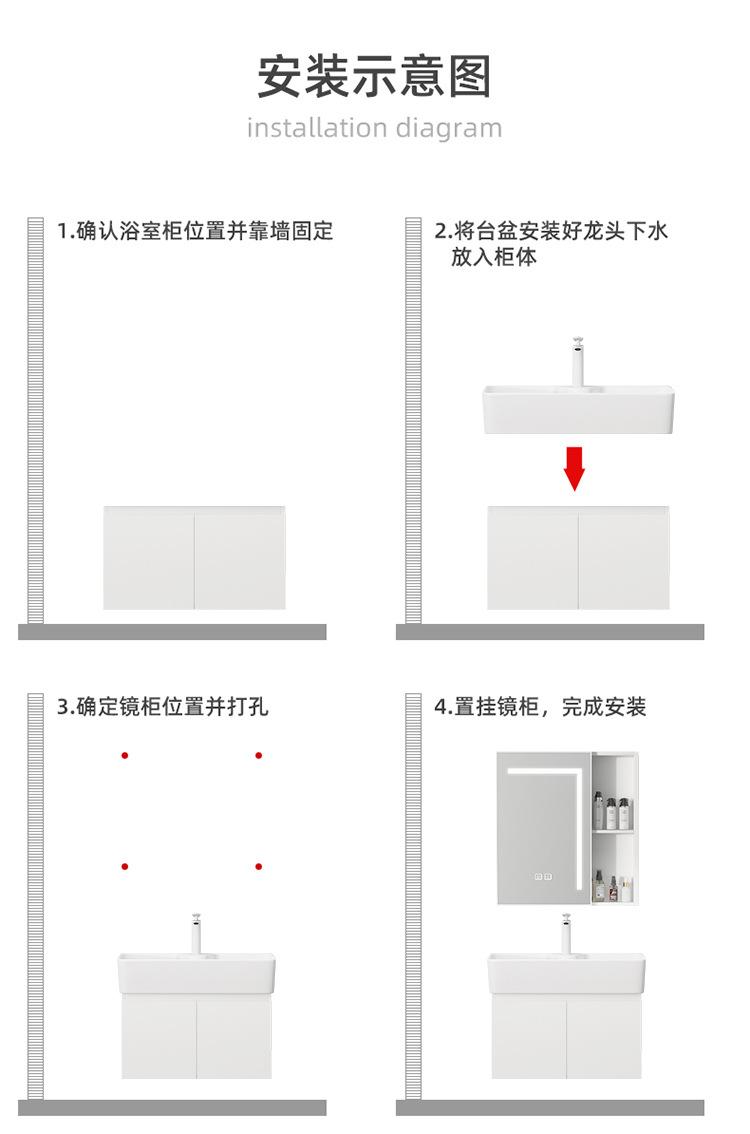 安装示意图
installation diagram

1.确认浴室柜位置并靠墙固定

2.将台盆安装好龙头下水放入柜体

3.确定镜柜位置并打孔

4.置挂镜柜，完成安装