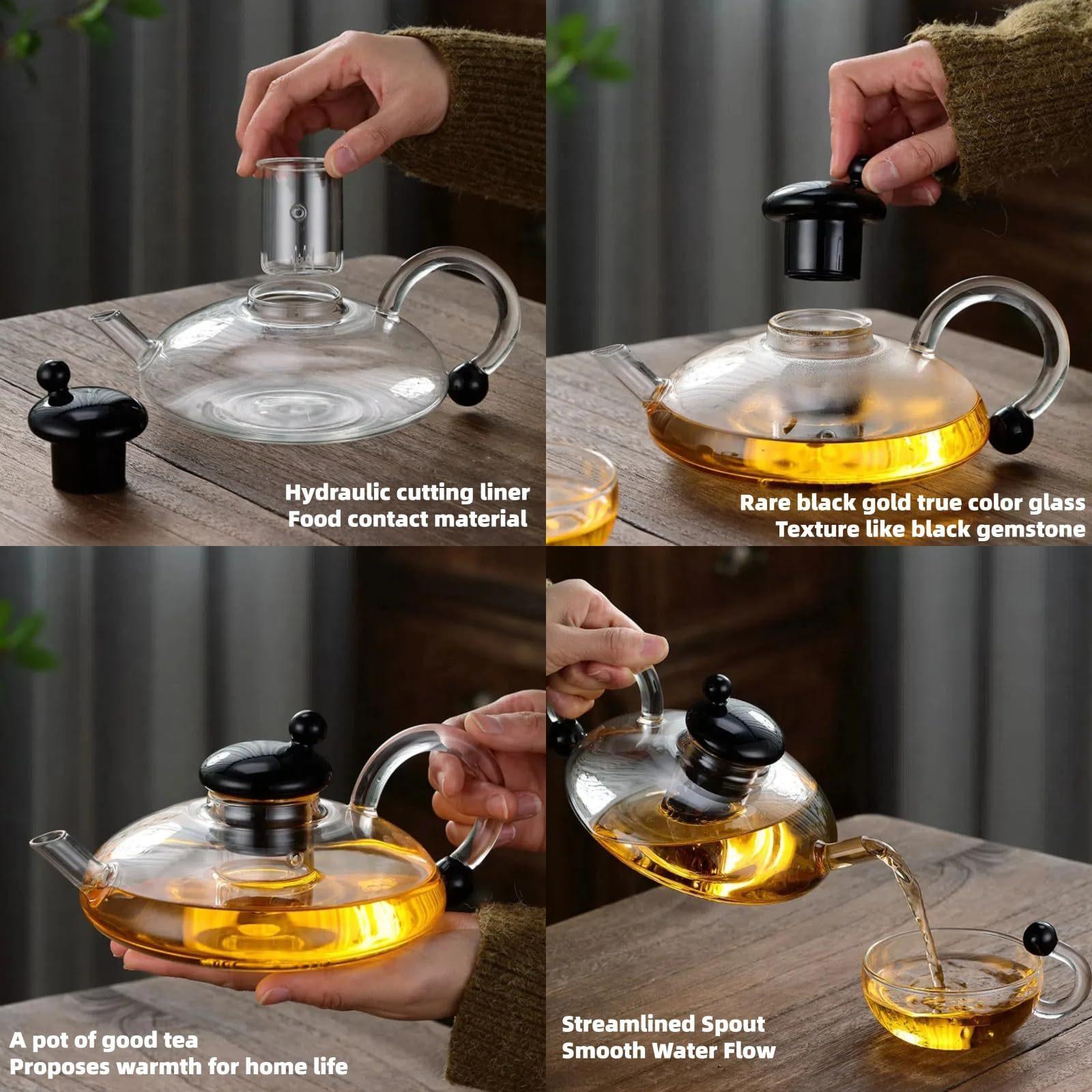 Hydraulic cutting liner
Food contact material

Rare black gold true color glass
Texture like black gemstone

A pot of good tea
Proposes warmth for home life

Streamlined Spout
Smooth Water Flow