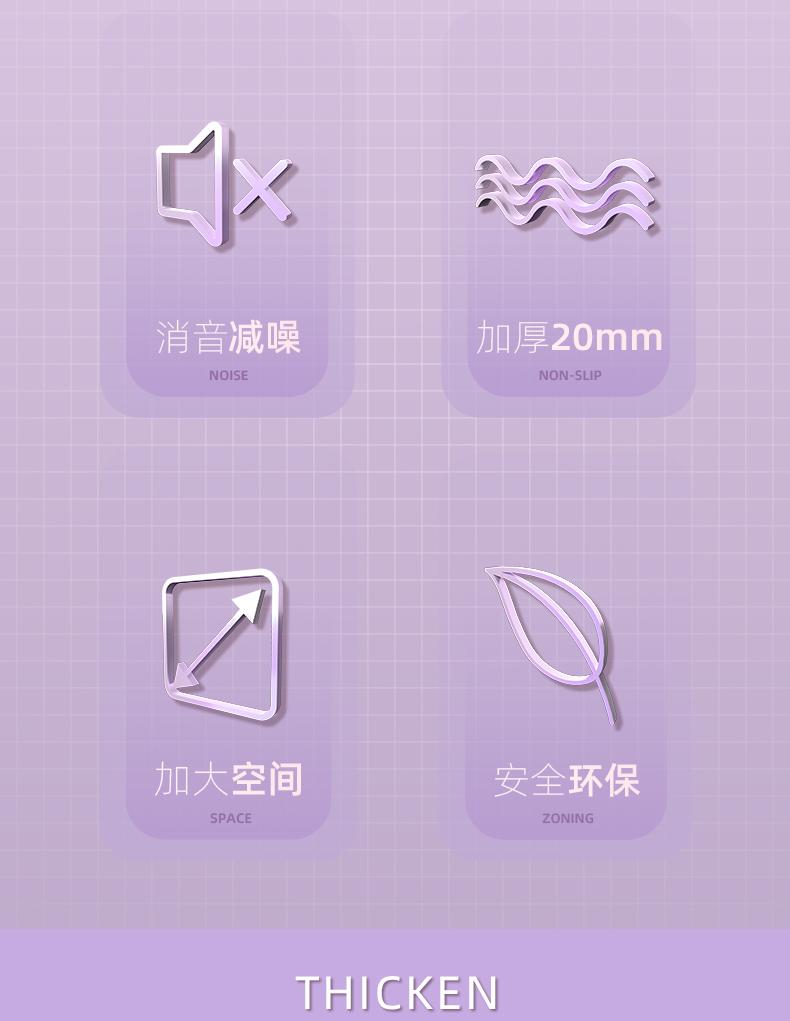 消音减噪
NOISE

加厚20mm
NON-SLIP

加大空间
SPACE

安全环保
ZONING

THICKEN