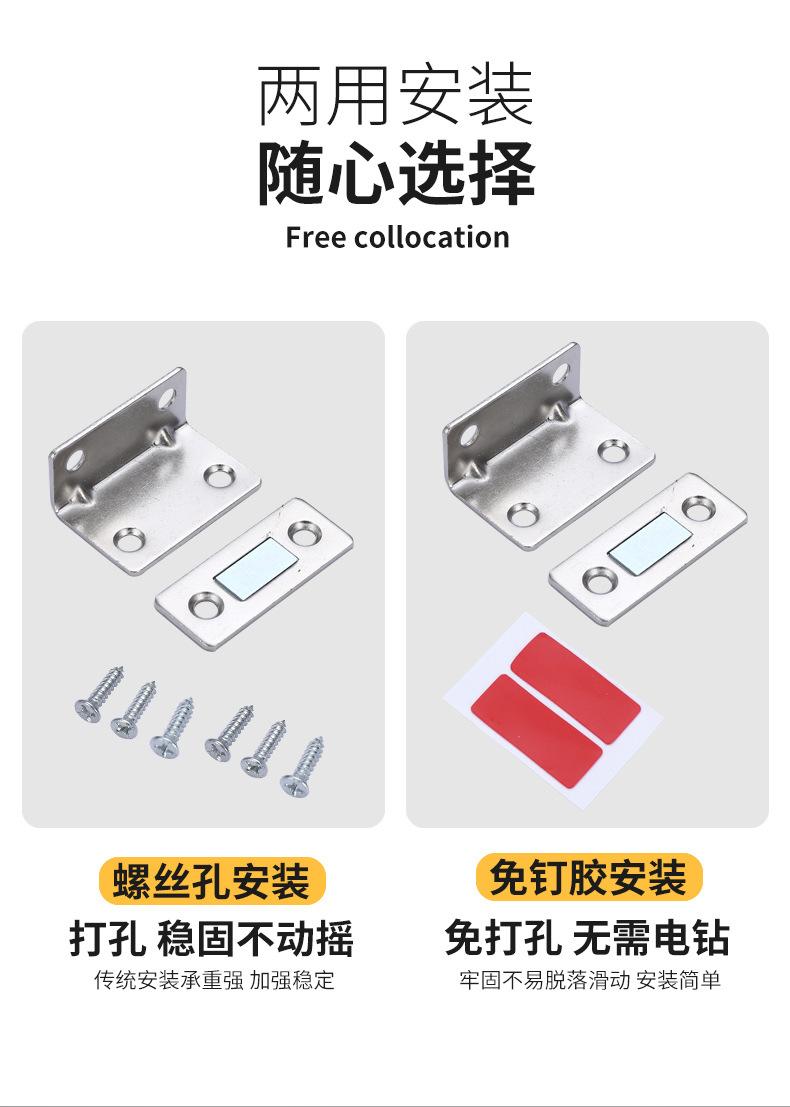 两用安装
随心选择
Free collocation

螺丝孔安装
打孔 稳固不动摇
传统安装承重强 加强稳定

免钉胶安装
免打孔 无需电钻
牢固不易脱落滑动 安装简单