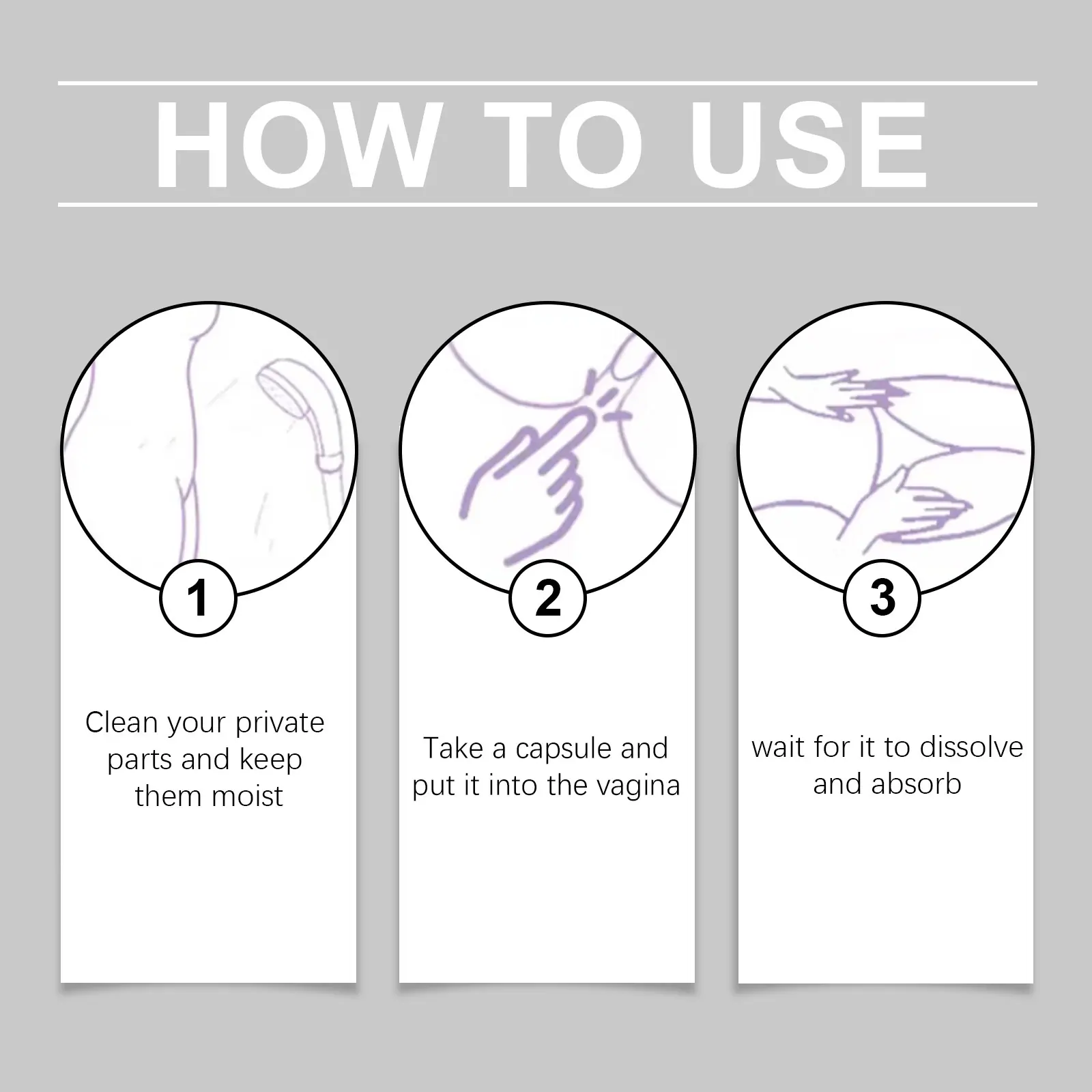 HOW TO USE

1

Clean your private parts and keep them moist

2

Take a capsule and put it into the vagina

3

wait for it to dissolve and absorb