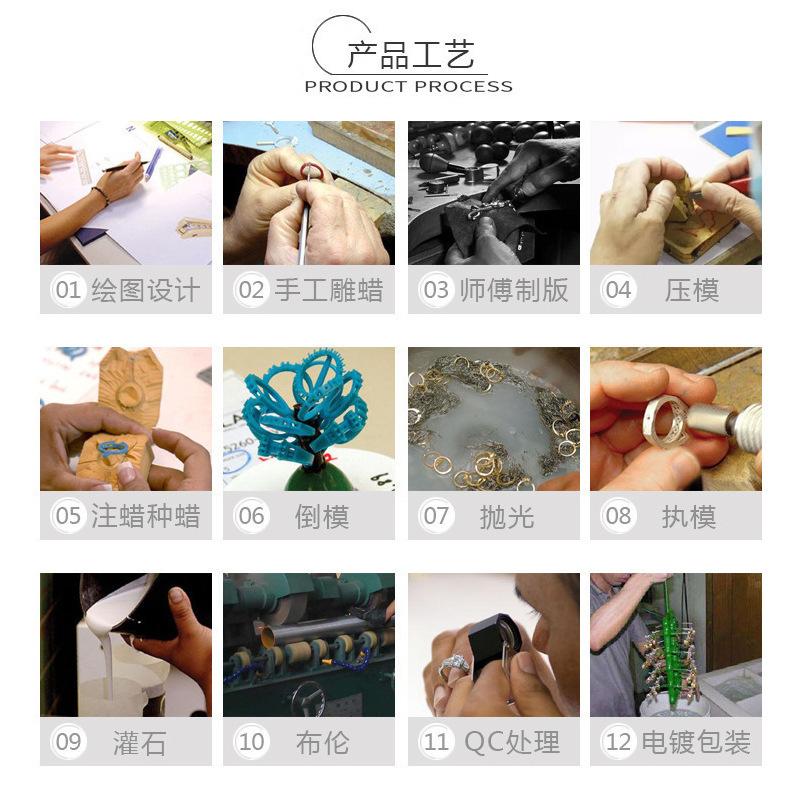 产品工艺
PRODUCT PROCESS

01 绘图设计

02 手工雕蜡

03 师傅制版

04 压模

05 注蜡种蜡

06 倒模

07 抛光

08 执模

09 灌石

10 布伦

11 QC处理

12 电镀包装