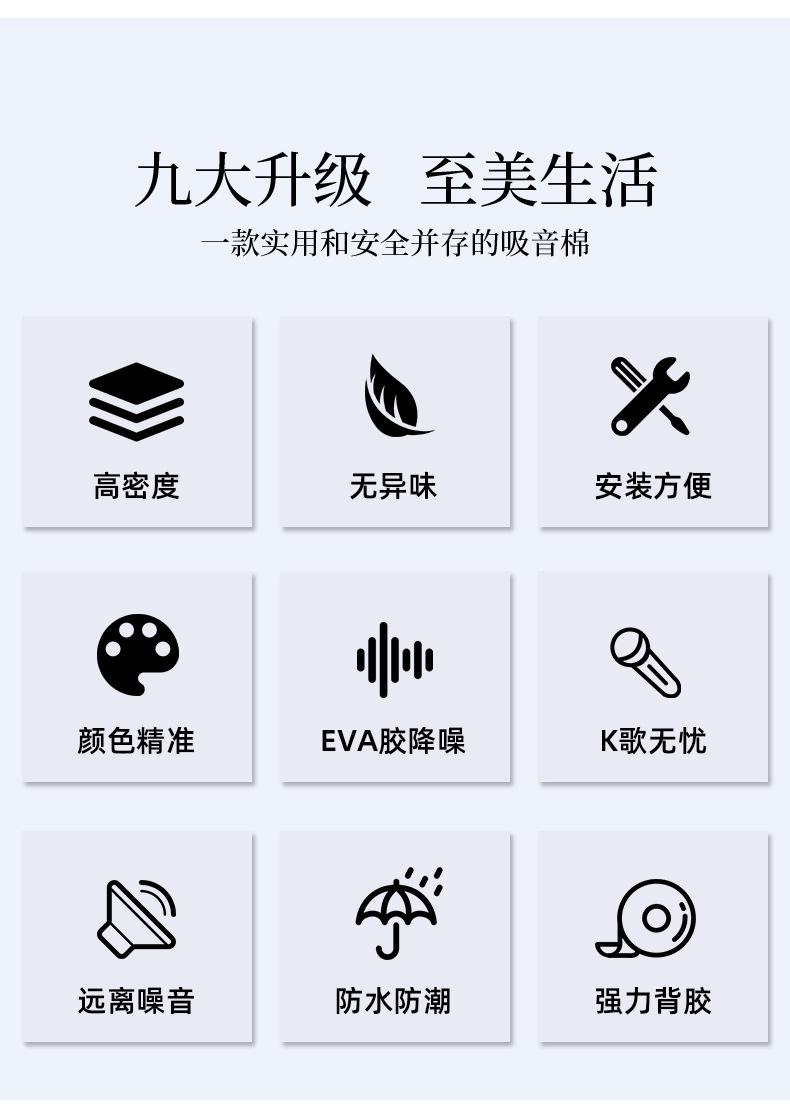 九大升级 至美生活

一款实用和安全并存的吸音棉

高密度

无异味

安装方便

颜色精准

EVA胶降噪

K歌无忧

远离噪音

防水防潮

强力背胶