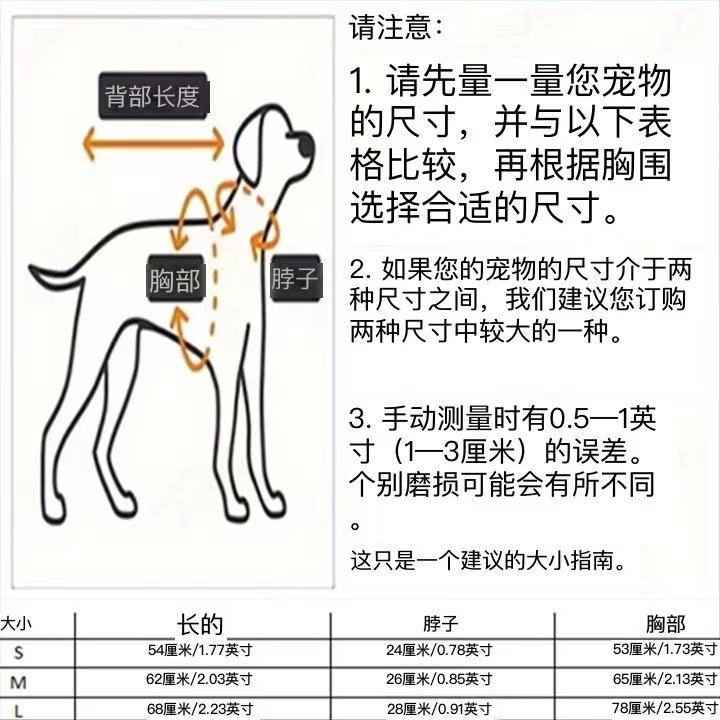 背部长度

胸部

脖子

请注意：

1. 请先量一量您宠物的尺寸，并与以下表格比较，再根据胸围选择合适的尺寸。

2. 如果您的宠物的尺寸介于两种尺寸之间，我们建议您订购两种尺寸中较大的一种。

3. 手动测量时有0.5—1英寸（1—3厘米）的误差。个别磨损可能会有所不同。

这只是一个建议的大小指南。

| 大小 | 长的 | 脖子 | 胸部 |
|---|---|---|---|
| S | 54厘米/1.77英寸 | 24厘米/0.78英寸 | 53厘米/1.73英寸 |
| M | 62厘米/2.03英寸 | 26厘米/0.85英寸 | 65厘米/2.13英寸 |
| L | 68厘米/2.23英寸 | 28厘米/0.91英寸 | 78厘米/2.55英寸 |