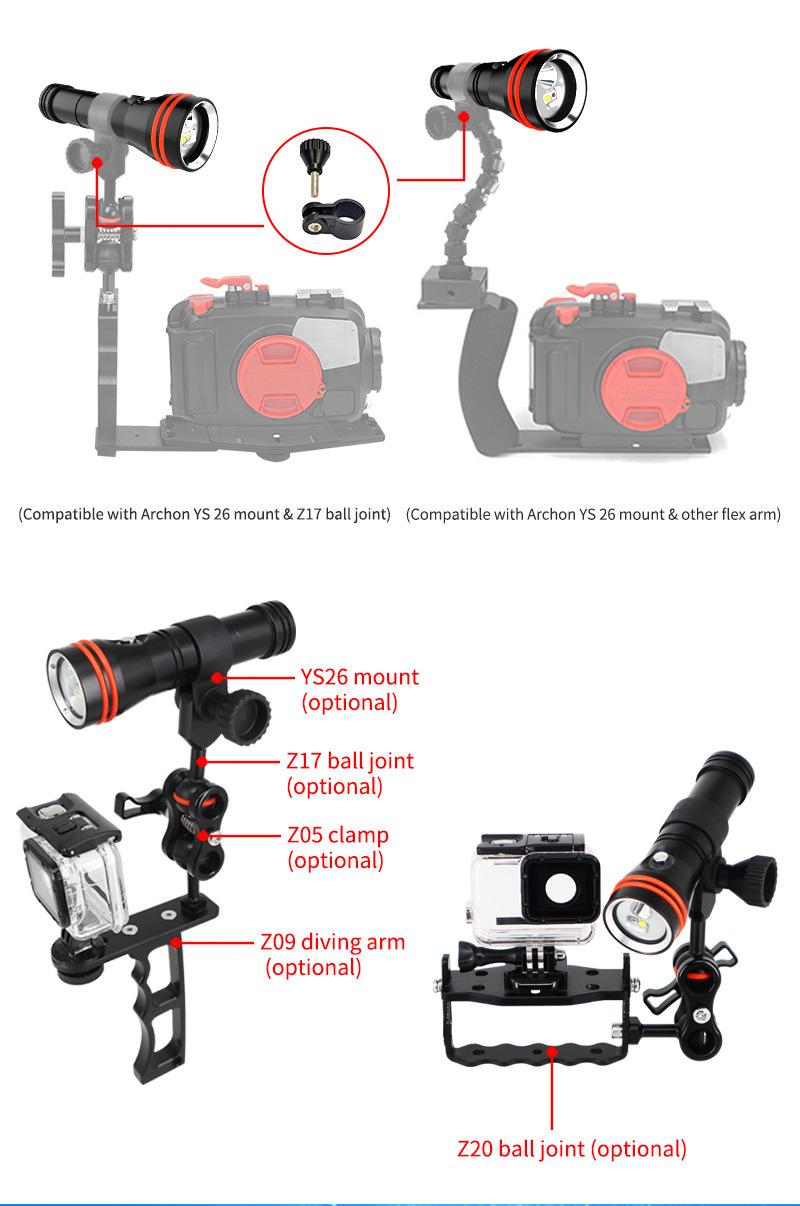 (Compatible with Archon YS 26 mount & Z17 ball joint)

(Compatible with Archon YS 26 mount & other flex arm)

YS26 mount (optional)

Z17 ball joint (optional)

Z05 clamp (optional)

Z09 diving arm (optional)

Z20 ball joint (optional)