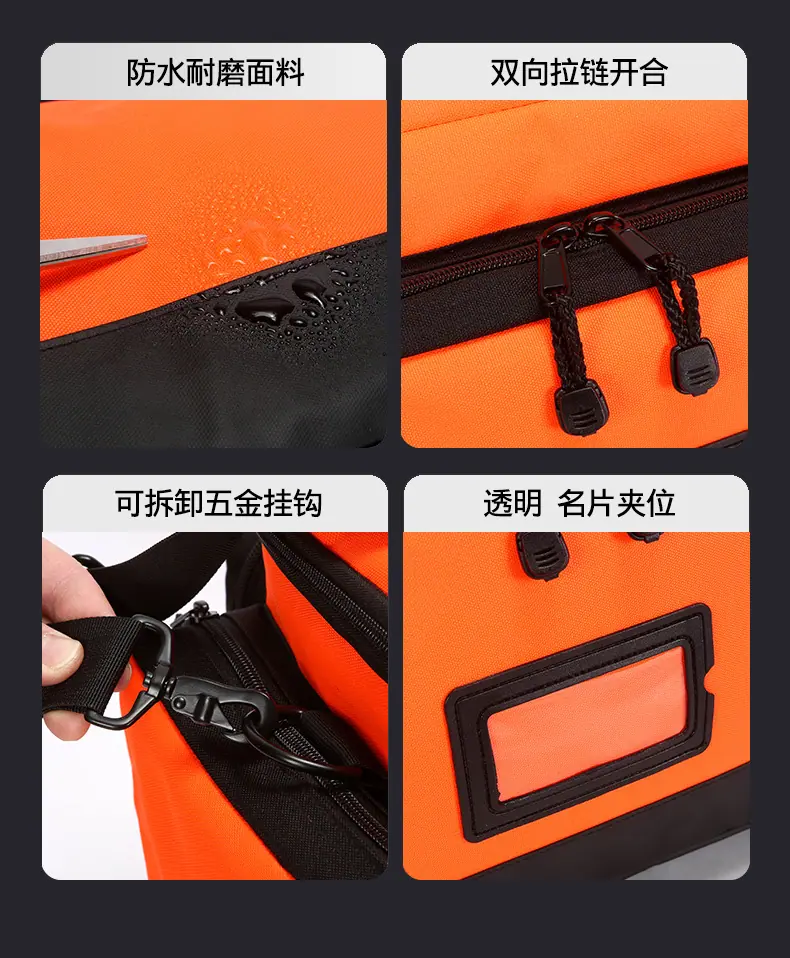 防水耐磨面料

双向拉链开合

可拆卸五金挂钩

透明 名片夹位