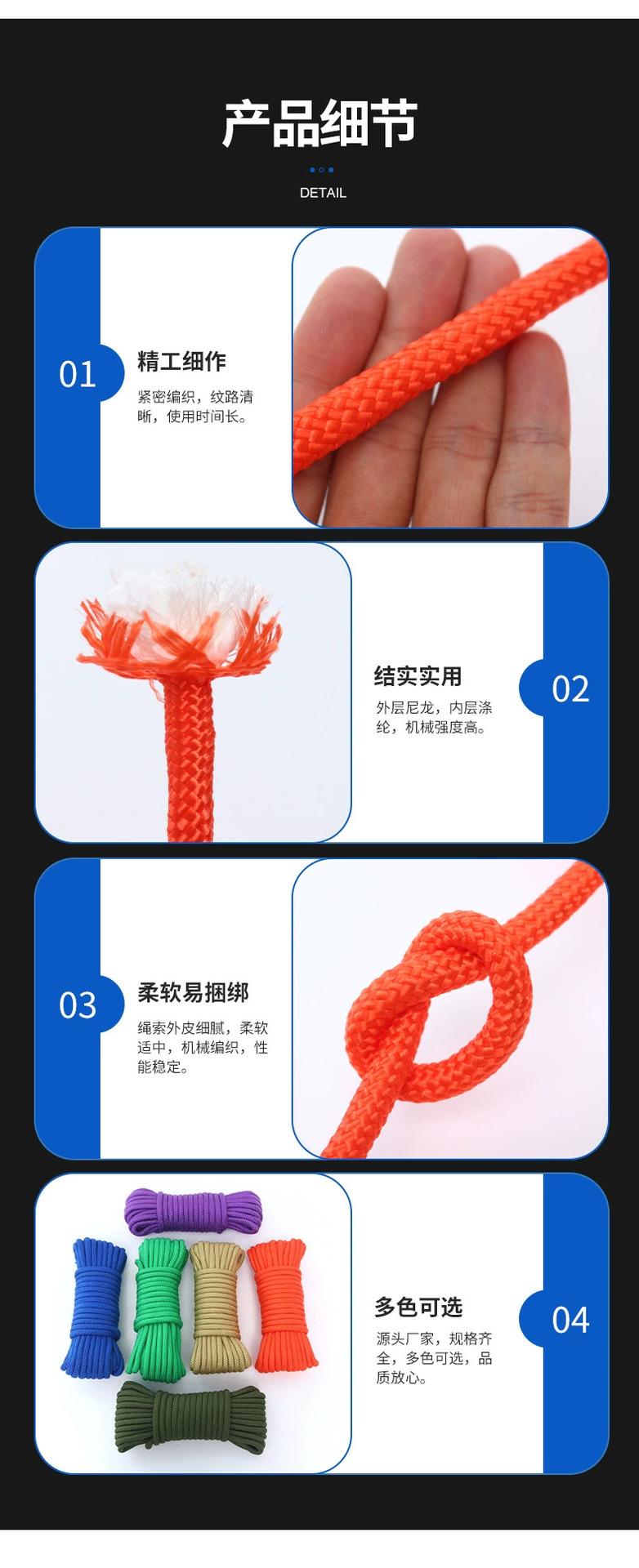 产品细节

DETAIL

01

精工细作

紧密编织，纹路清晰，使用时间长。

结实实用

外层尼龙，内层涤纶，机械强度高。

02

03

柔软易捆绑

绳索外皮细腻，柔软适中，机械编织，性能稳定。

多色可选

源头厂家，规格齐全，多色可选，品质放心。

04