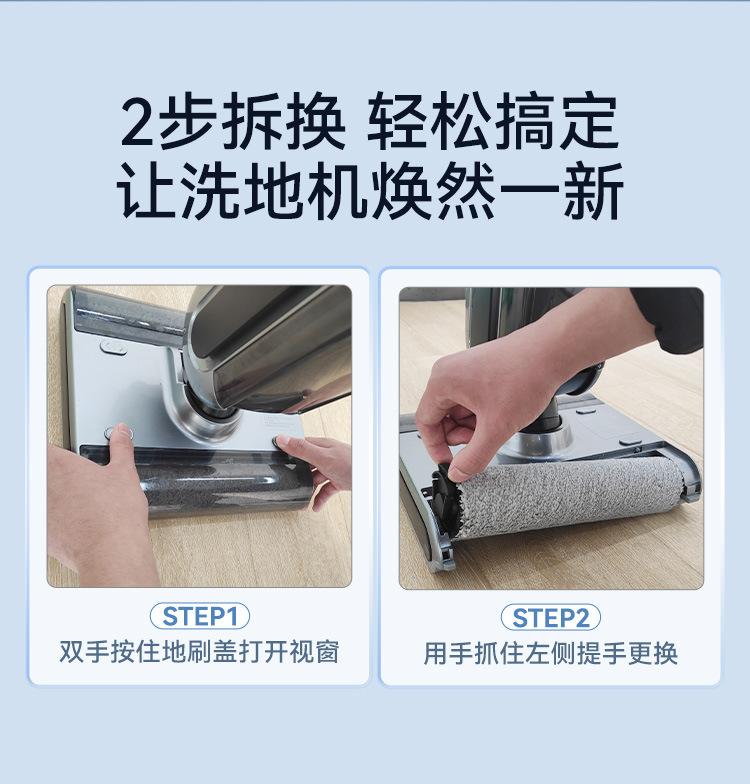 2步拆换 轻松搞定
让洗地机焕然一新

STEP1
双手按住地刷盖打开视窗

STEP2
用手抓住左侧提手更换