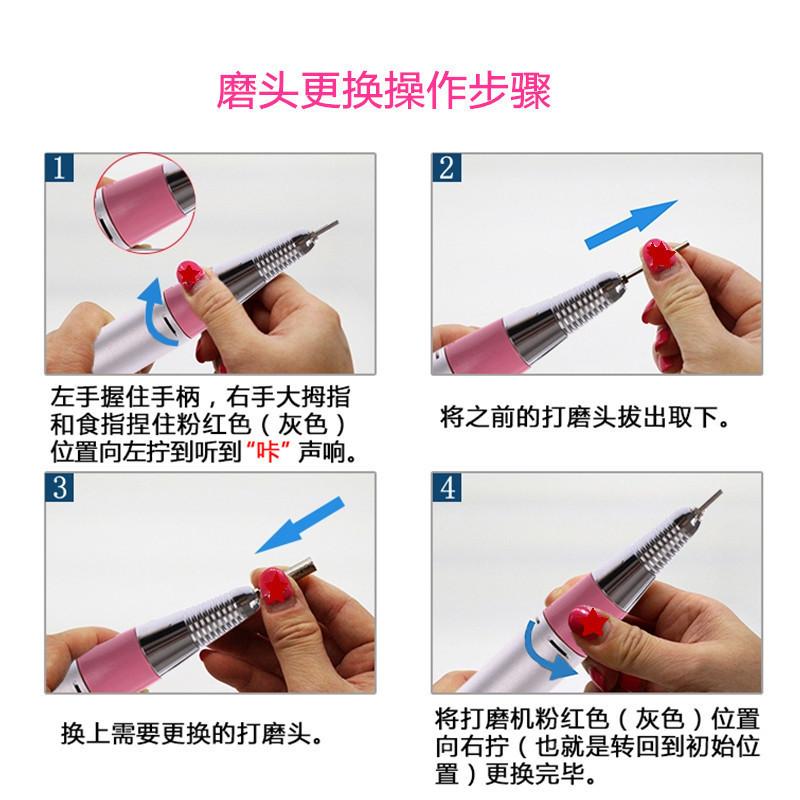 磨头更换操作步骤

1

左手握住手柄，右手大拇指和食指捏住粉红色（灰色）位置向左拧到听到“咔”声响。

2

将之前的打磨头拔出取下。

3

换上需要更换的打磨头。

4

将打磨机粉红色（灰色）位置向右拧（也就是转回到初始位置）更换完毕。