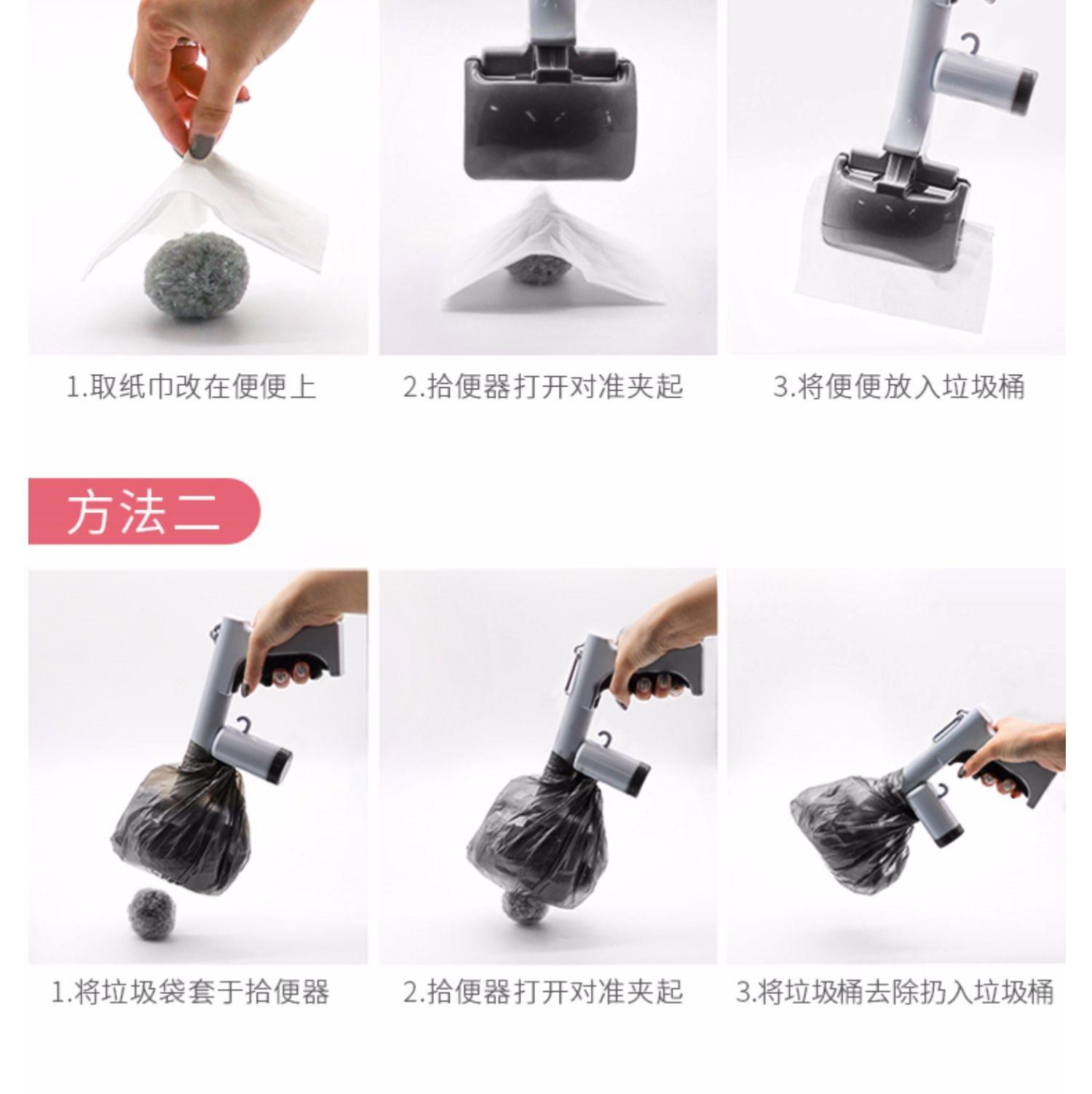 1.取纸巾改在便便上

2.拾便器打开对准夹起

3.将便便放入垃圾桶

方法二

1.将垃圾袋套于拾便器

2.拾便器打开对准夹起

3.将垃圾桶去除扔入垃圾桶