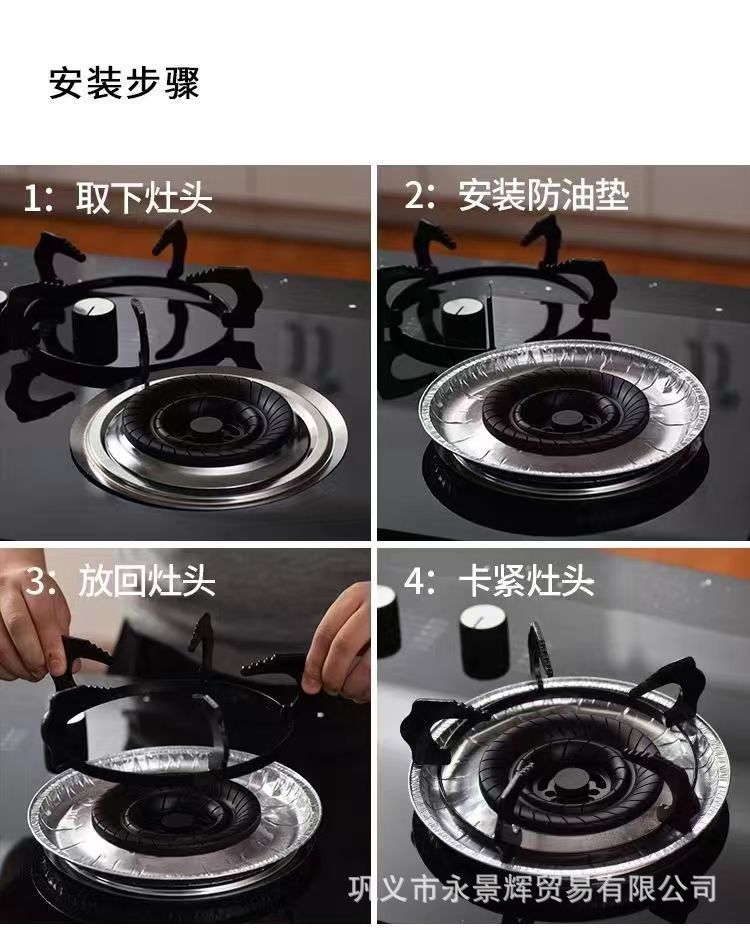 安装步骤

1：取下灶头

2：安装防油垫

3：放回灶头

4：卡紧灶头

巩义市永景辉贸易有限公司