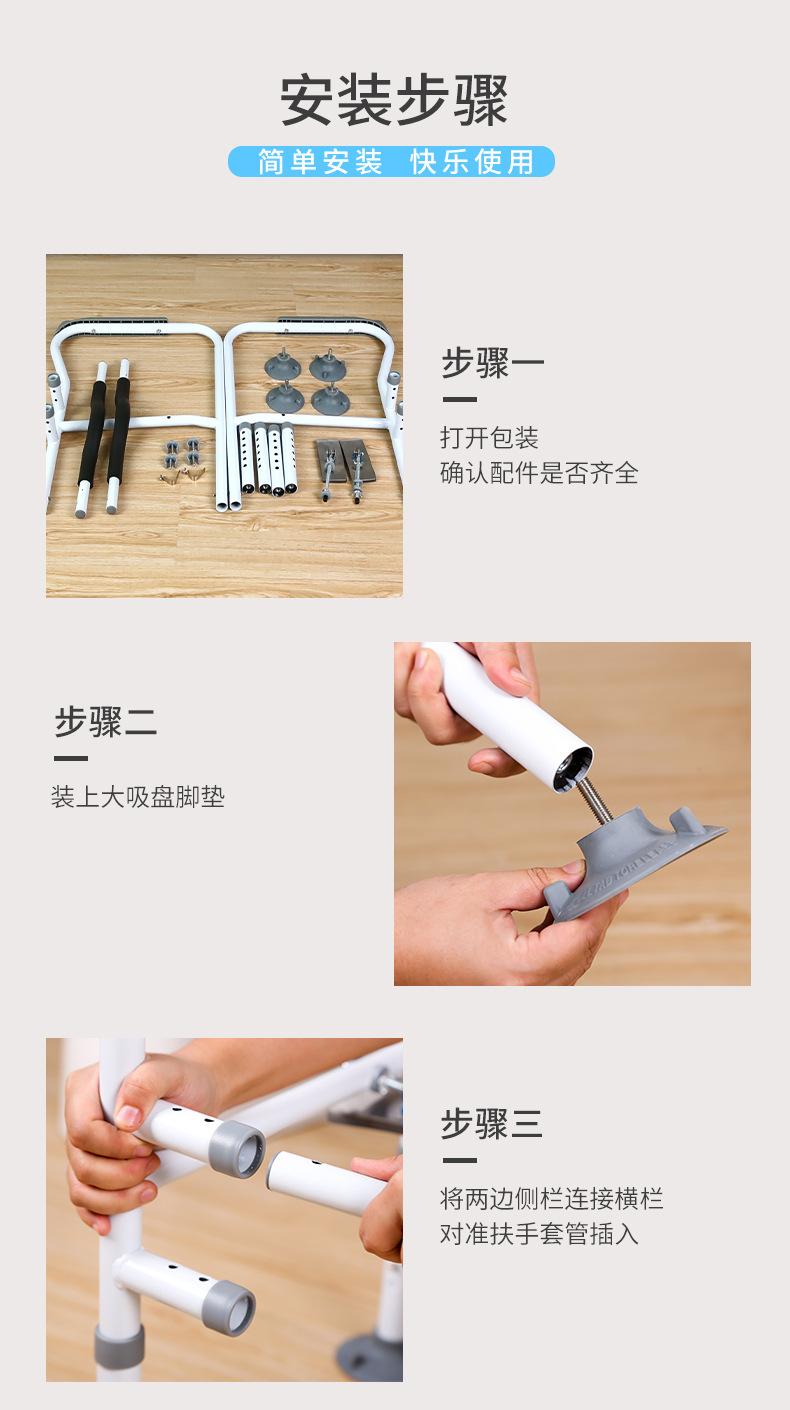 安装步骤

简单安装　快乐使用

步骤一

打开包装
确认配件是否齐全

步骤二

装上大吸盘脚垫

步骤三

将两边侧栏连接横栏
对准扶手套管插入