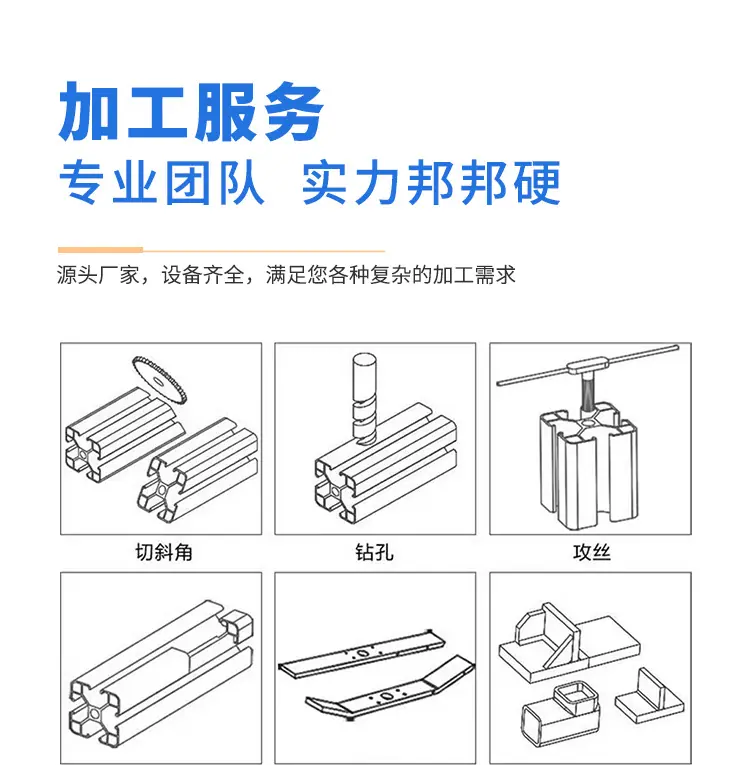 加工服务
专业团队 实力邦邦硬

源头厂家，设备齐全，满足您各种复杂的加工需求

切斜角

钻孔

攻丝