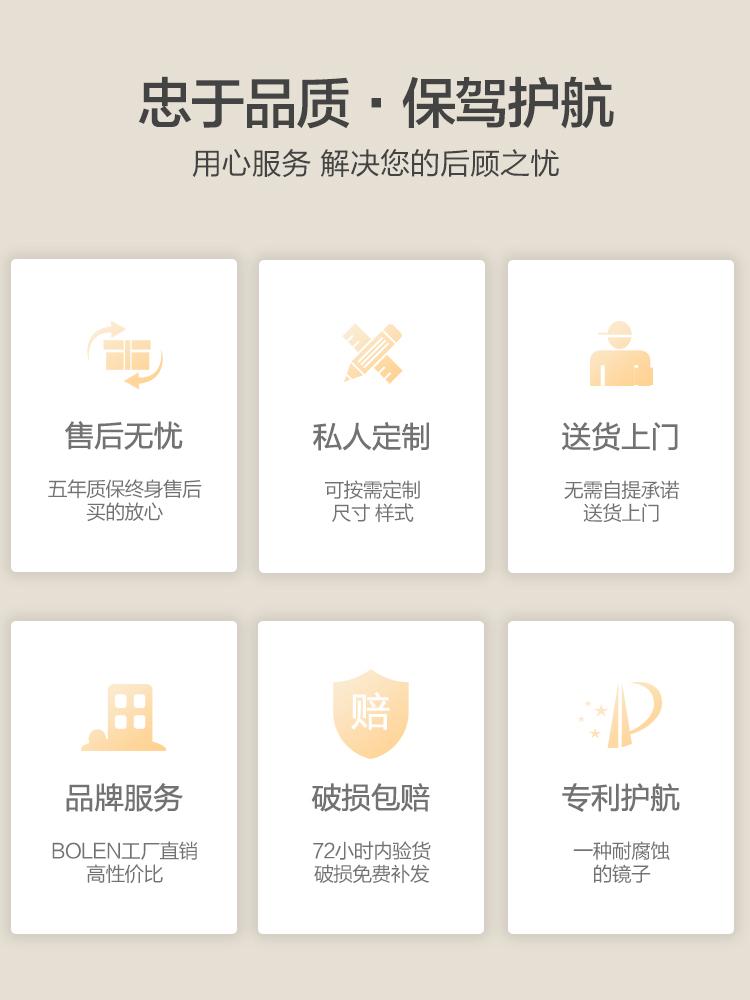 忠于品质 · 保驾护航

用心服务 解决您的后顾之忧

售后无忧

五年质保终身售后
买的放心

私人定制

可按需定制
尺寸 样式

送货上门

无需自提承诺
送货上门

品牌服务

BOLEN工厂直销
高性价比

赔

破损包赔

72小时内验货
破损免费补发

专利护航

一种耐腐蚀
的镜子