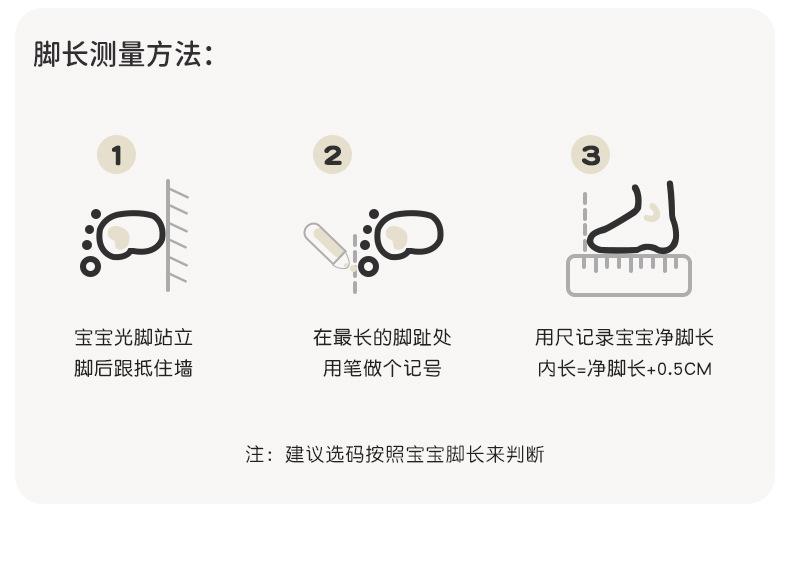 脚长测量方法：

1

宝宝光脚站立
脚后跟抵住墙

2

在最长的脚趾处
用笔做个记号

3

用尺记录宝宝净脚长
内长=净脚长+0.5CM

注：建议选码按照宝宝脚长来判断