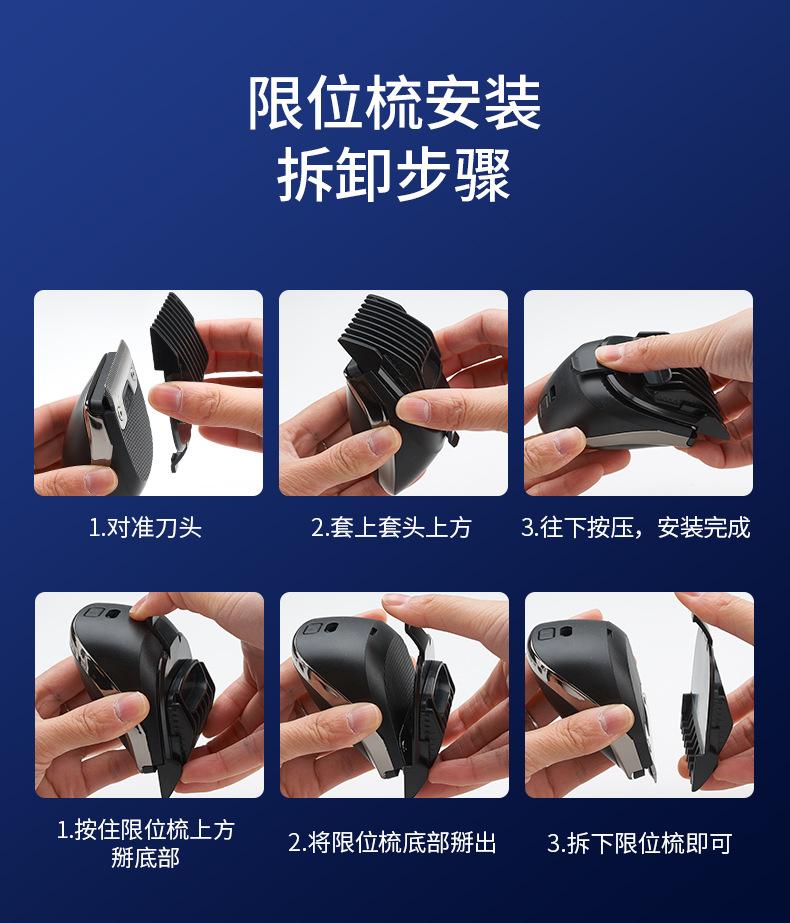 限位梳安装
拆卸步骤

1.对准刀头

2.套上套头上方

3.往下按压，安装完成

1.按住限位梳上方掰底部

2.将限位梳底部掰出

3.拆下限位梳即可