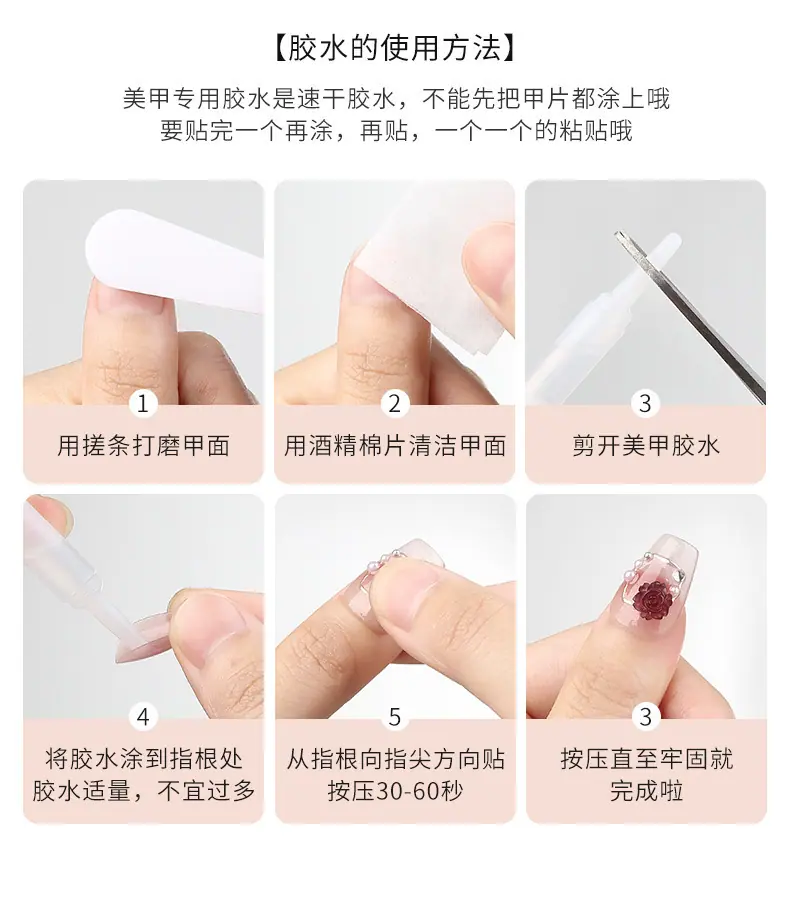 【胶水的使用方法】

美甲专用胶水是速干胶水，不能先把甲片都涂上哦
要贴完一个再涂，再贴，一个一个的粘贴哦

1
用搓条打磨甲面

2
用酒精棉片清洁甲面

3
剪开美甲胶水

4
将胶水涂到指根处
胶水适量，不宜过多

5
从指根向指尖方向贴
按压30-60秒

3
按压直至牢固就
完成啦