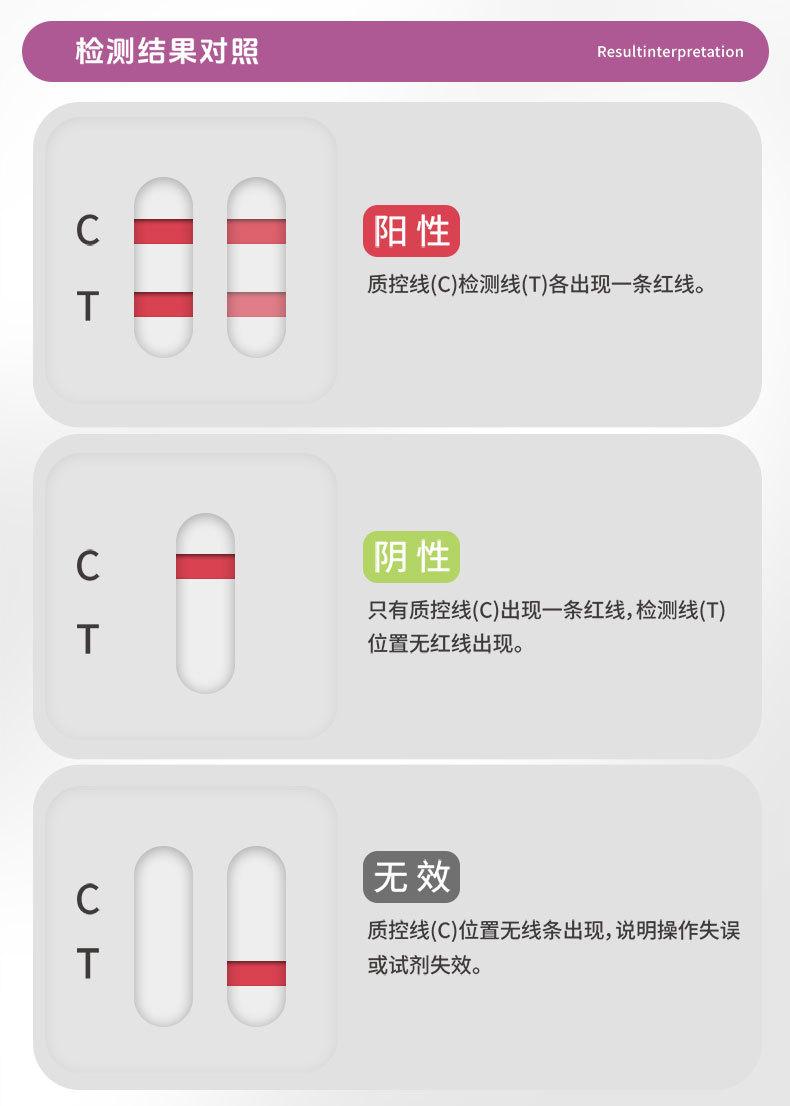 检测结果对照

Resultinterpretation

C
T

阳性

质控线(C)检测线(T)各出现一条红线。

C
T

阴性

只有质控线(C)出现一条红线，检测线(T)位置无红线出现。

C
T

无效

质控线(C)位置无线条出现，说明操作失误或试剂失效。