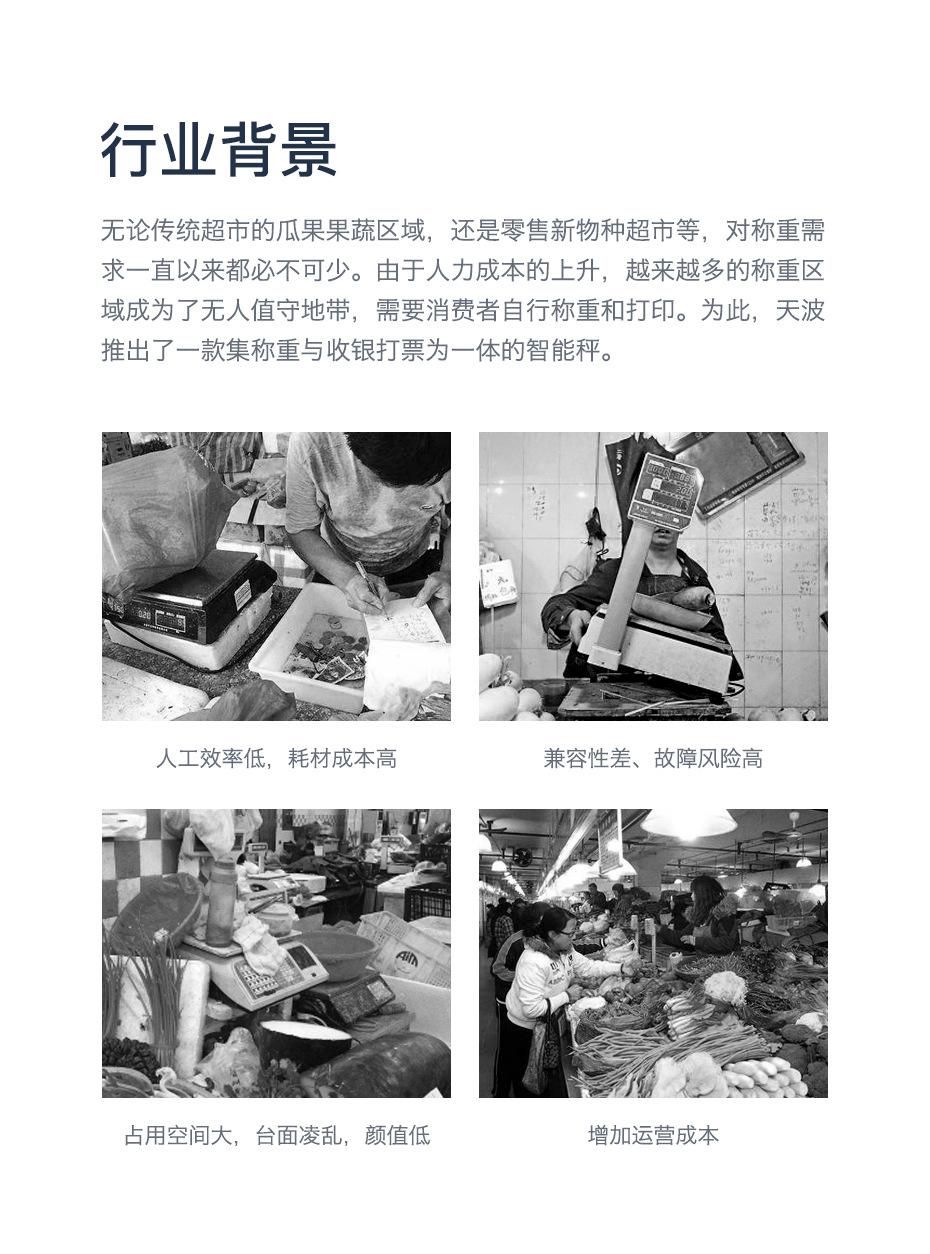 行业背景

无论传统超市的瓜果果蔬区域，还是零售新物种超市等，对称重需求一直以来都必不可少。由于人力成本的上升，越来越多的称重区域成为了无人值守地带，需要消费者自行称重和打印。为此，天波推出了一款集称重与收银打票为一体的智能秤。

人工效率低，耗材成本高

兼容性差、故障风险高

占用空间大，台面凌乱，颜值低

增加运营成本