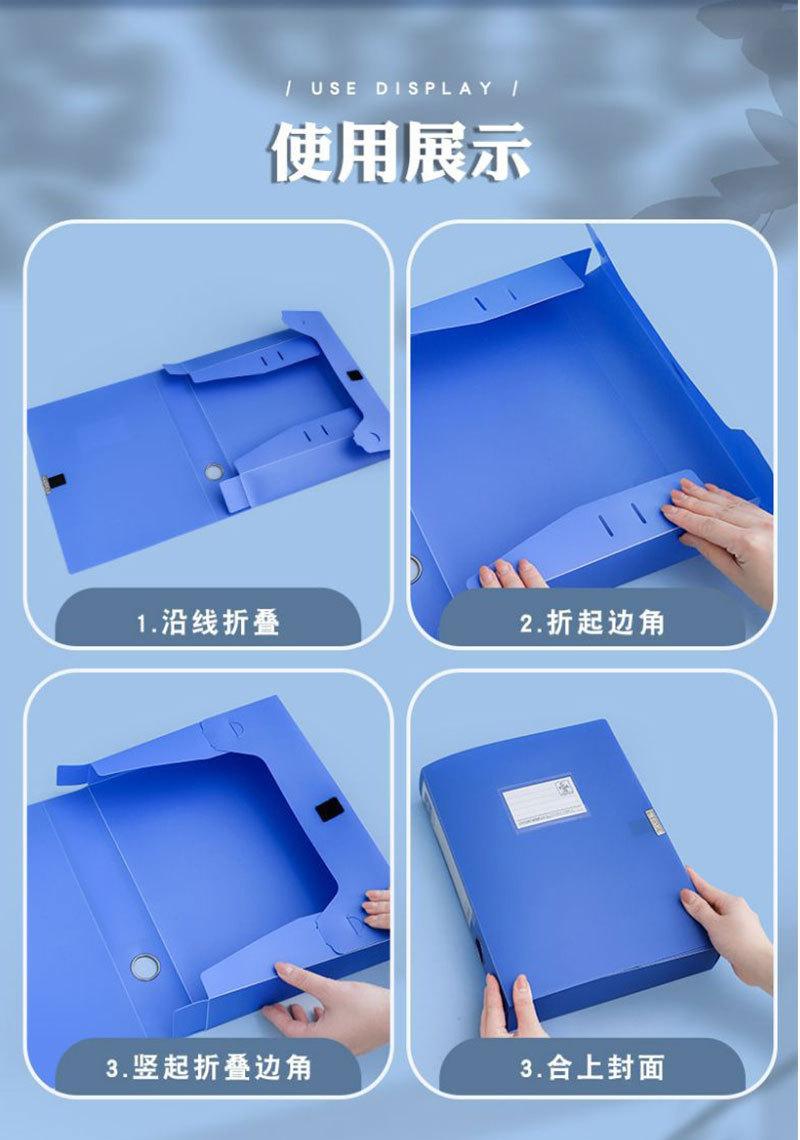 / USE DISPLAY /

使用展示

1.沿线折叠

2.折起边角

3.竖起折叠边角

3.合上封面