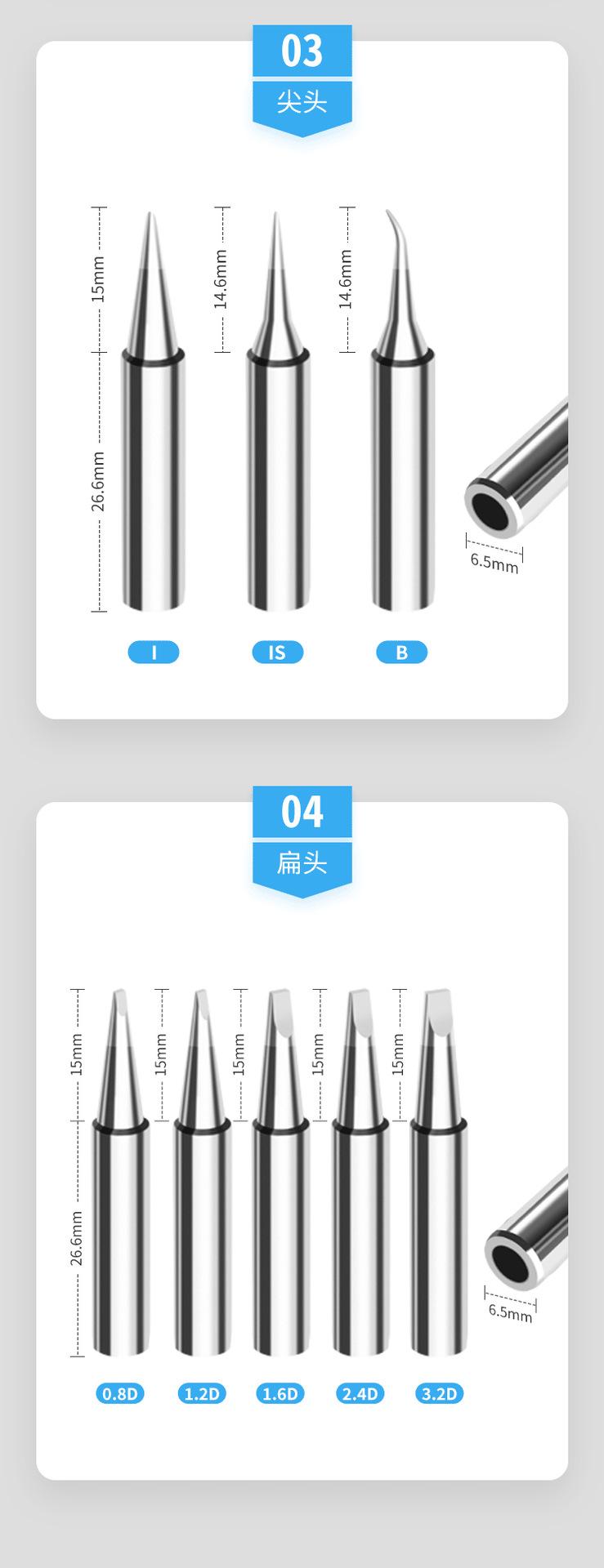 03
尖头

15mm
26.6mm
14.6mm
14.6mm
6.5mm

I
IS
B

04
扁头

15mm
26.6mm
15mm
15mm
15mm
15mm
6.5mm

0.8D
1.2D
1.6D
2.4D
3.2D