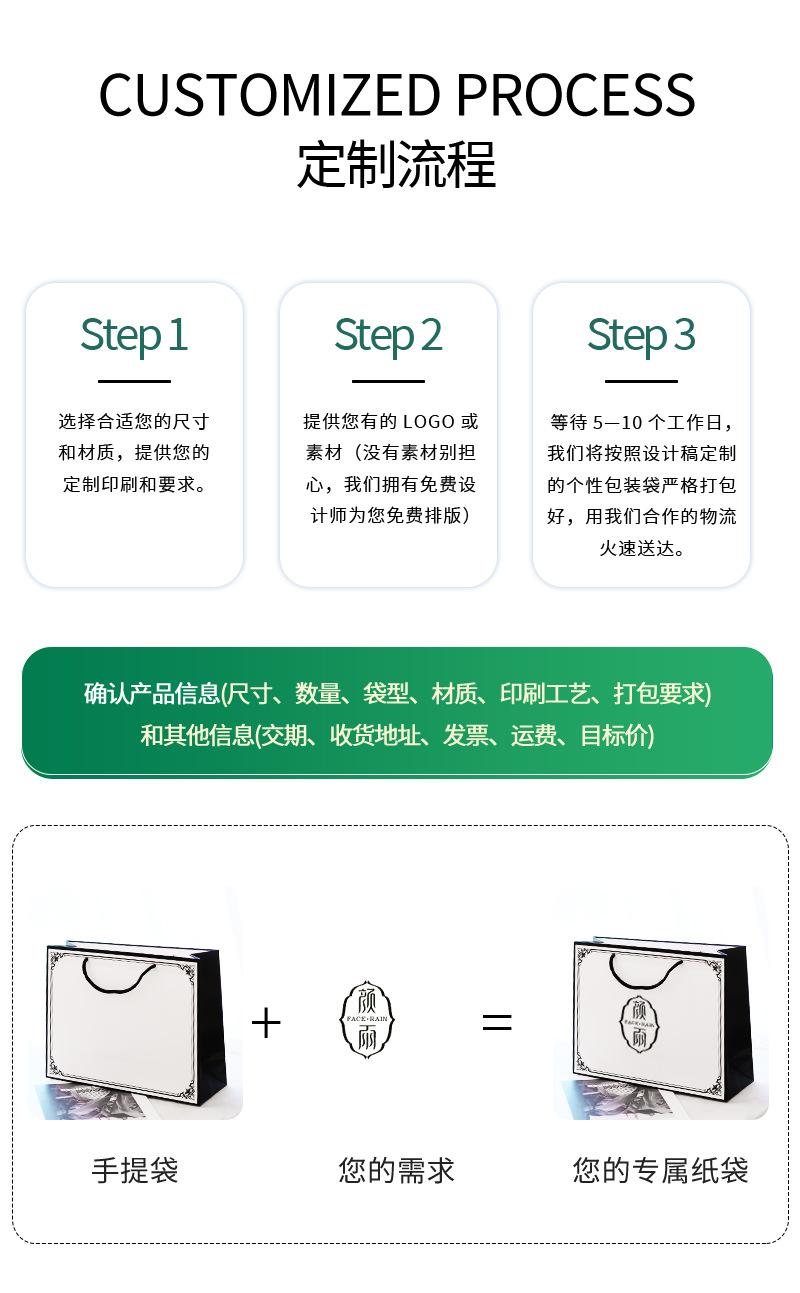 CUSTOMIZED PROCESS
定制流程

Step 1

选择合适您的尺寸和材质，提供您的定制印刷和要求。

Step 2

提供您有的 LOGO 或素材（没有素材别担心，我们拥有免费设计师为您免费排版）

Step 3

等待 5—10 个工作日，我们将按照设计稿定制的个性包装袋严格打包好，用我们合作的物流火速送达。

确认产品信息(尺寸、数量、袋型、材质、印刷工艺、打包要求)
和其他信息(交期、收货地址、发票、运费、目标价)

+ 颜 FACE·RAIN 雨 =

颜 FACE·RAIN 雨

手提袋

您的需求

您的专属纸袋