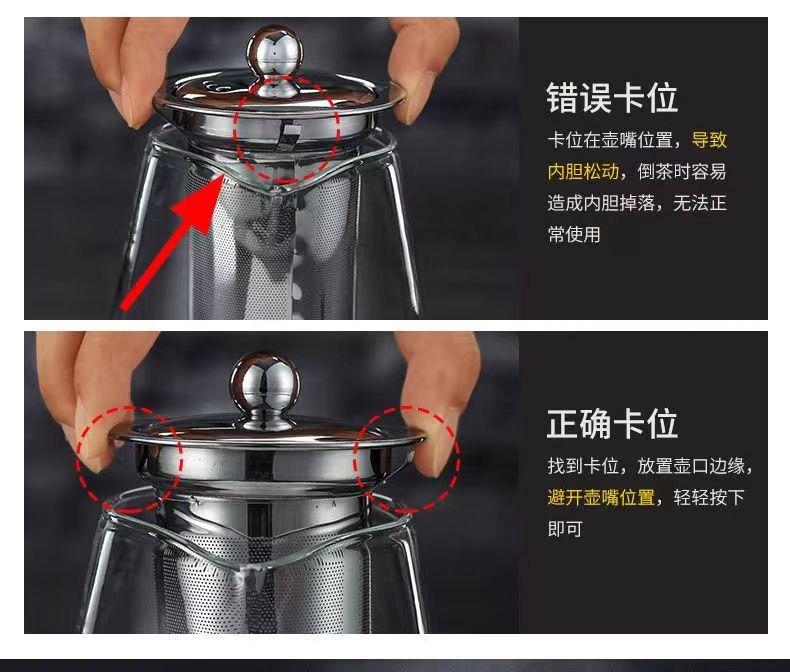 错误卡位

卡位在壶嘴位置，导致内胆松动，倒茶时容易造成内胆掉落，无法正常使用

正确卡位

找到卡位，放置壶口边缘，避开壶嘴位置，轻轻按下即可