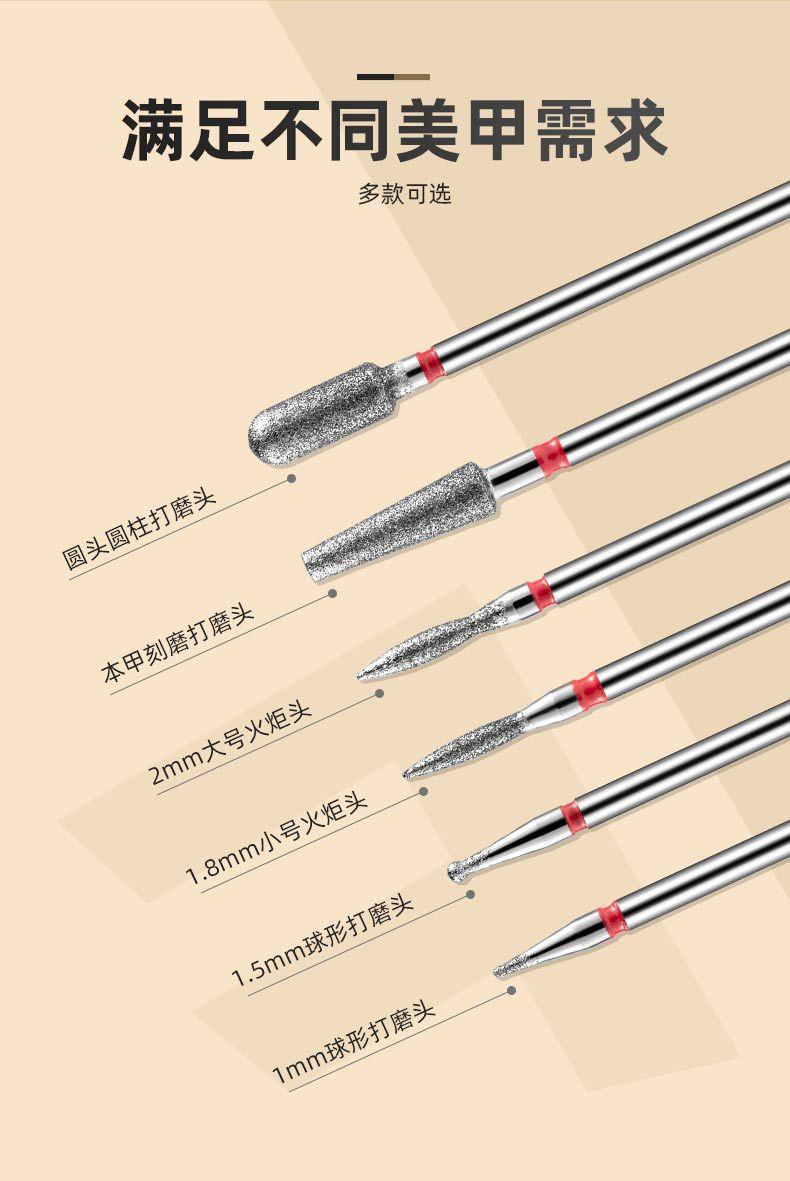 满足不同美甲需求

多款可选

圆头圆柱打磨头

本甲刻磨打磨头

2mm大号火炬头

1.8mm小号火炬头

1.5mm球形打磨头

1mm球形打磨头