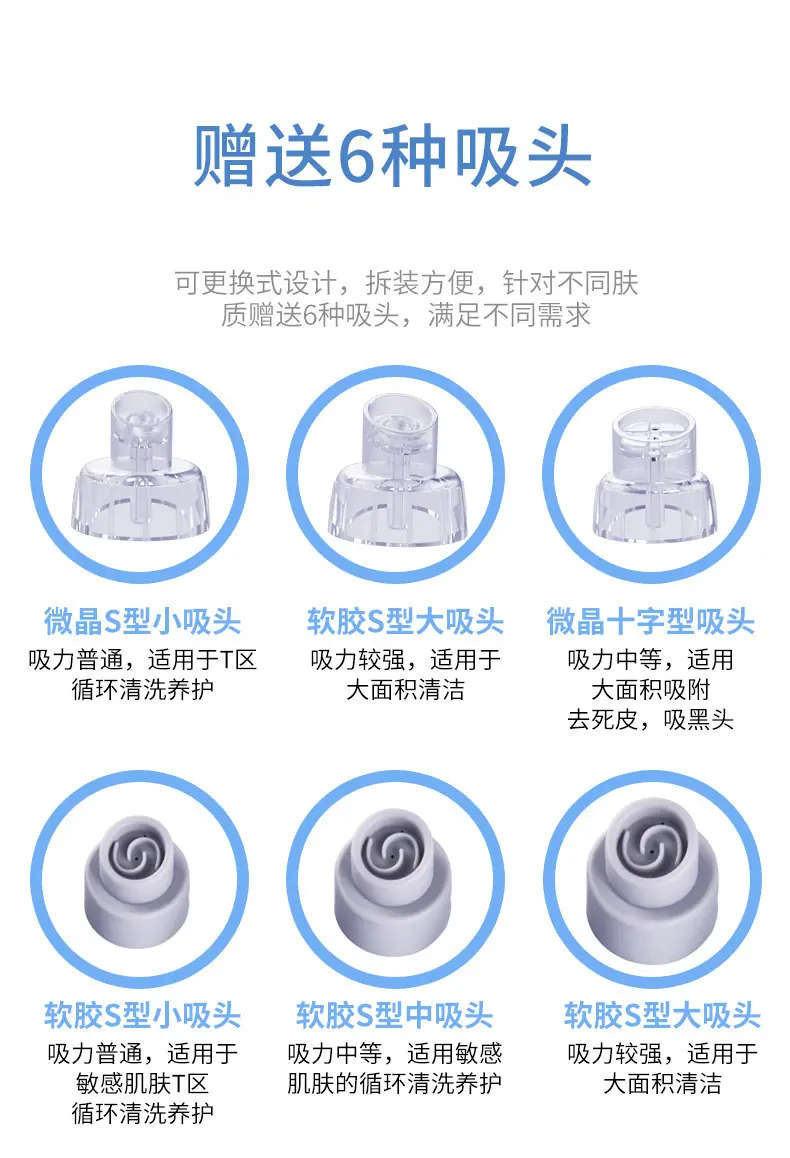 赠送6种吸头

可更换式设计，拆装方便，针对不同肤质赠送6种吸头，满足不同需求

微晶S型小吸头
吸力普通，适用于T区循环清洗养护

软胶S型大吸头
吸力较强，适用于大面积清洁

微晶十字型吸头
吸力中等，适用大面积吸附去死皮，吸黑头

软胶S型小吸头
吸力普通，适用于敏感肌肤T区循环清洗养护

软胶S型中吸头
吸力中等，适用敏感肌肤的循环清洗养护

软胶S型大吸头
吸力较强，适用于大面积清洁