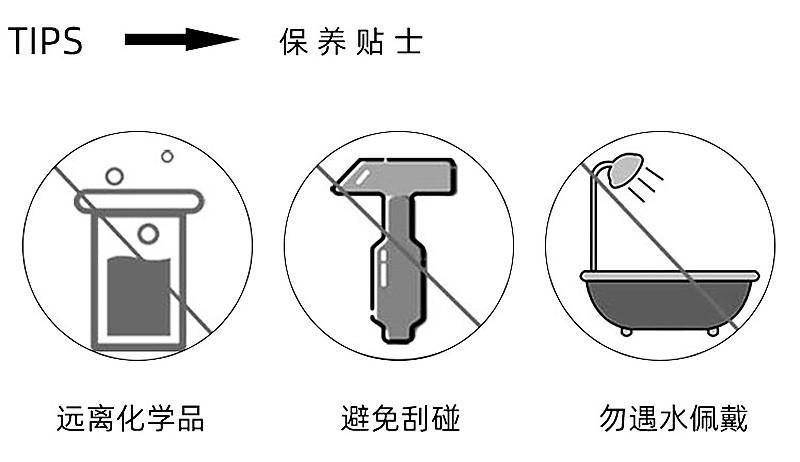 TIPS 保养贴士

远离化学品

避免刮碰

勿遇水佩戴