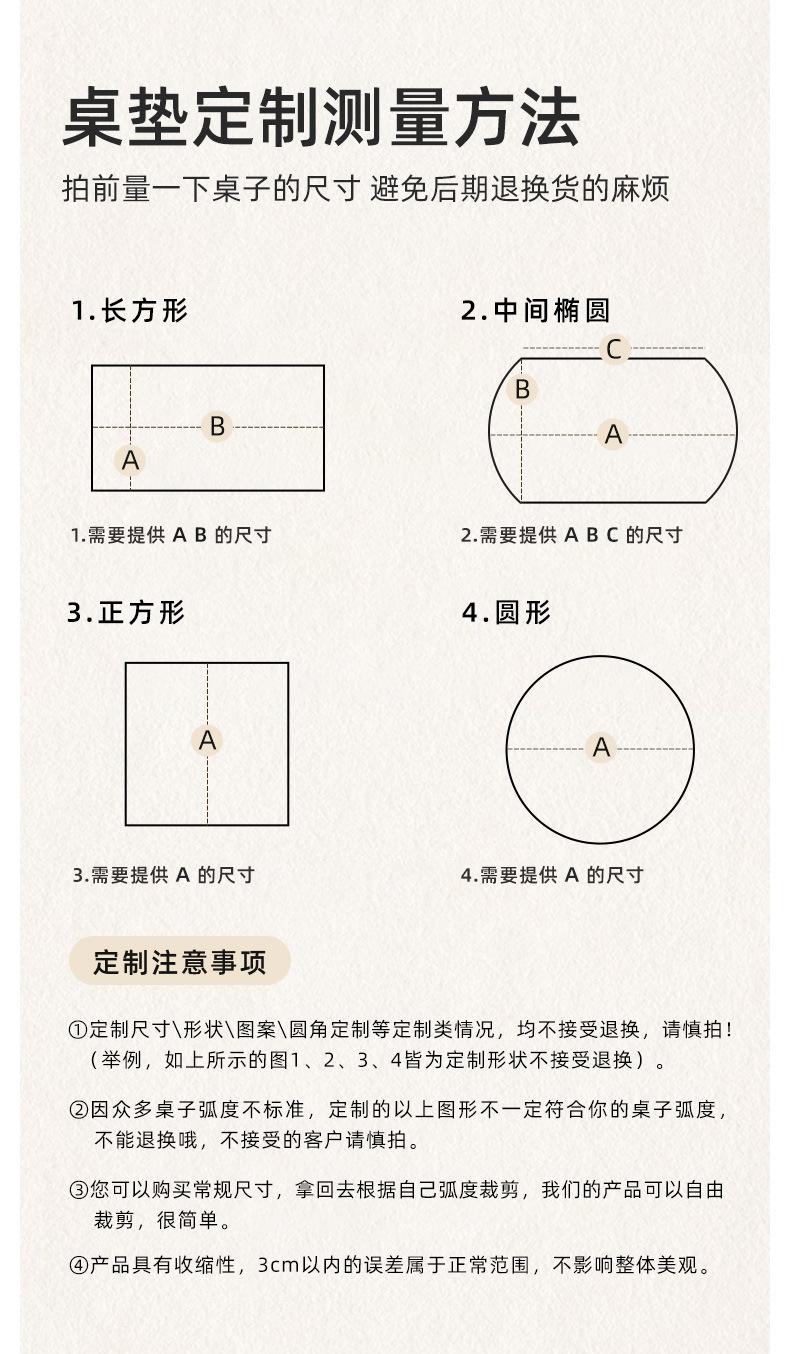 桌垫定制测量方法

拍前量一下桌子的尺寸 避免后期退换货的麻烦

1.长方形

B

A

1.需要提供 A B 的尺寸

2.中间椭圆

C

B

A

2.需要提供 A B C 的尺寸

3.正方形

A

3.需要提供 A 的尺寸

4.圆形

A

4.需要提供 A 的尺寸

定制注意事项

①定制尺寸\形状\图案\圆角定制等定制类情况，均不接受退换，请慎拍！（举例，如上所示的图1、2、3、4皆为定制形状不接受退换）。

②因众多桌子弧度不标准，定制的以上图形不一定符合你的桌子弧度，不能退换哦，不接受的客户请慎拍。

③您可以购买常规尺寸，拿回去根据自己弧度裁剪，我们的产品可以自由裁剪，很简单。

④产品具有收缩性，3cm以内的误差属于正常范围，不影响整体美观。