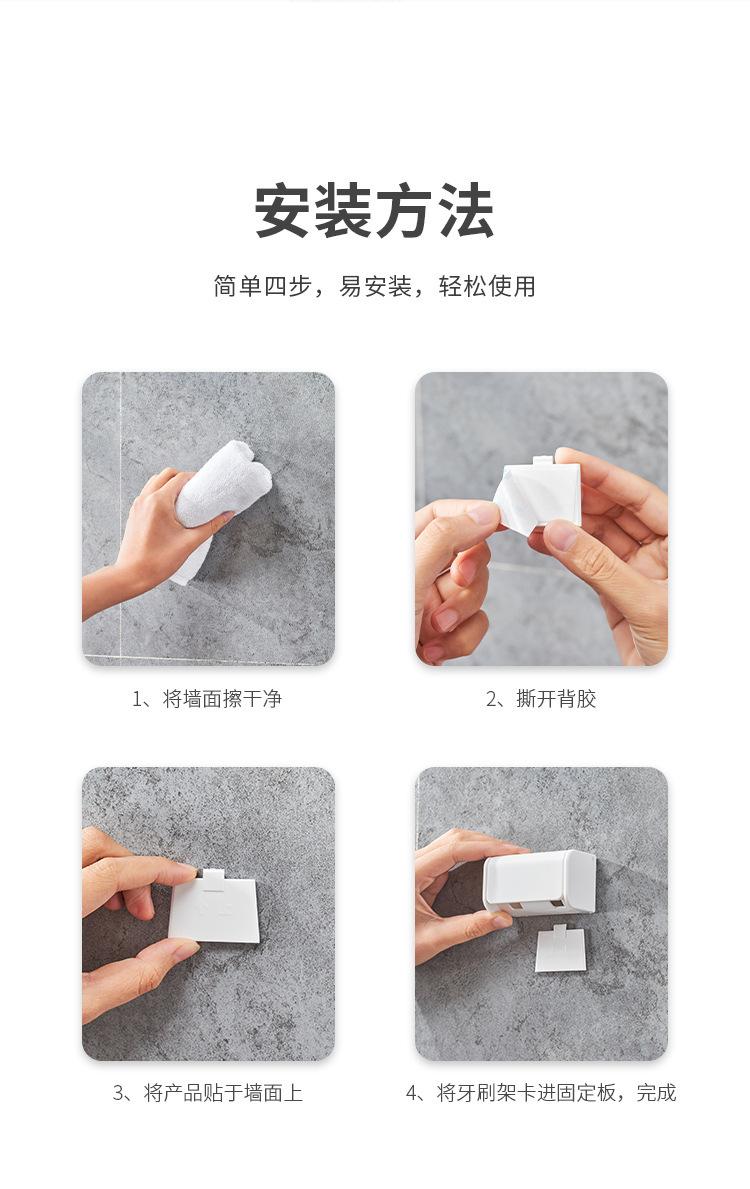 安装方法

简单四步，易安装，轻松使用

1、将墙面擦干净

2、撕开背胶

3、将产品贴于墙面上

4、将牙刷架卡进固定板，完成